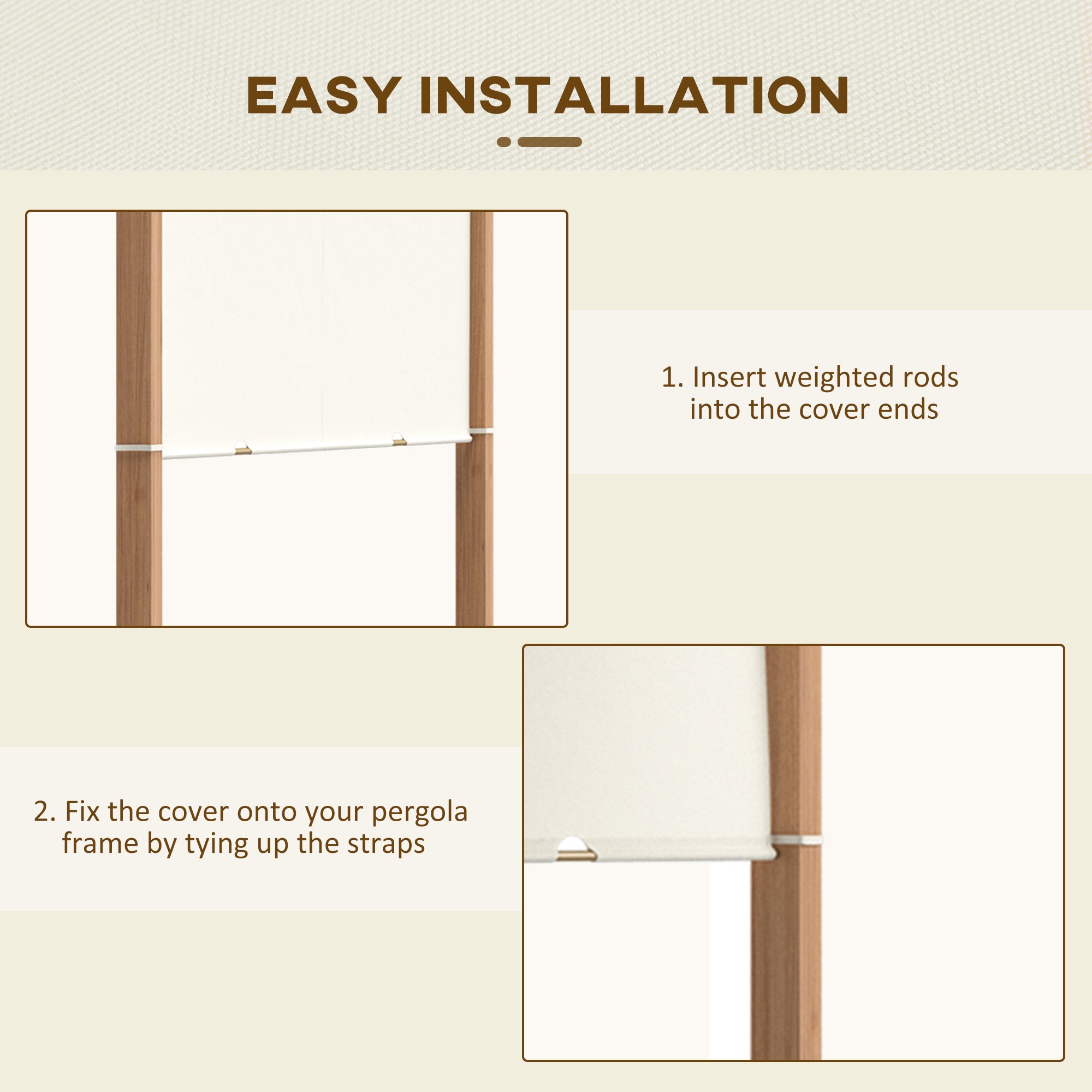 EASY INSTALLATION

1. Insert weighted rods into the cover ends

2. Fix the cover onto your pergola frame by tying up the straps