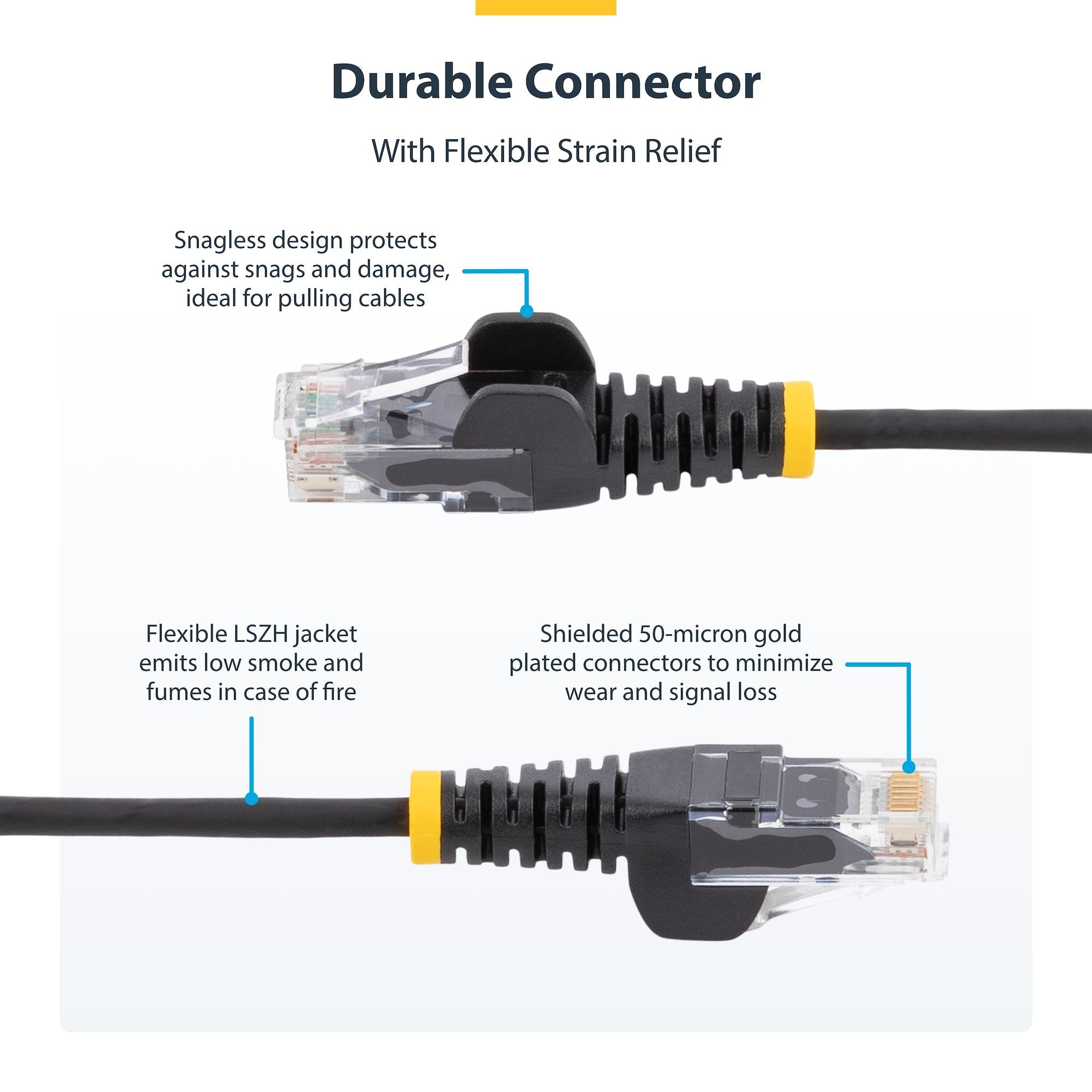 Durable Connector

With Flexible Strain Relief

Snagless design protects against snags and damage, ideal for pulling cables

Flexible LSZH jacket emits low smoke and fumes in case of fire

Shielded 50-micron gold plated connectors to minimize wear and signal loss