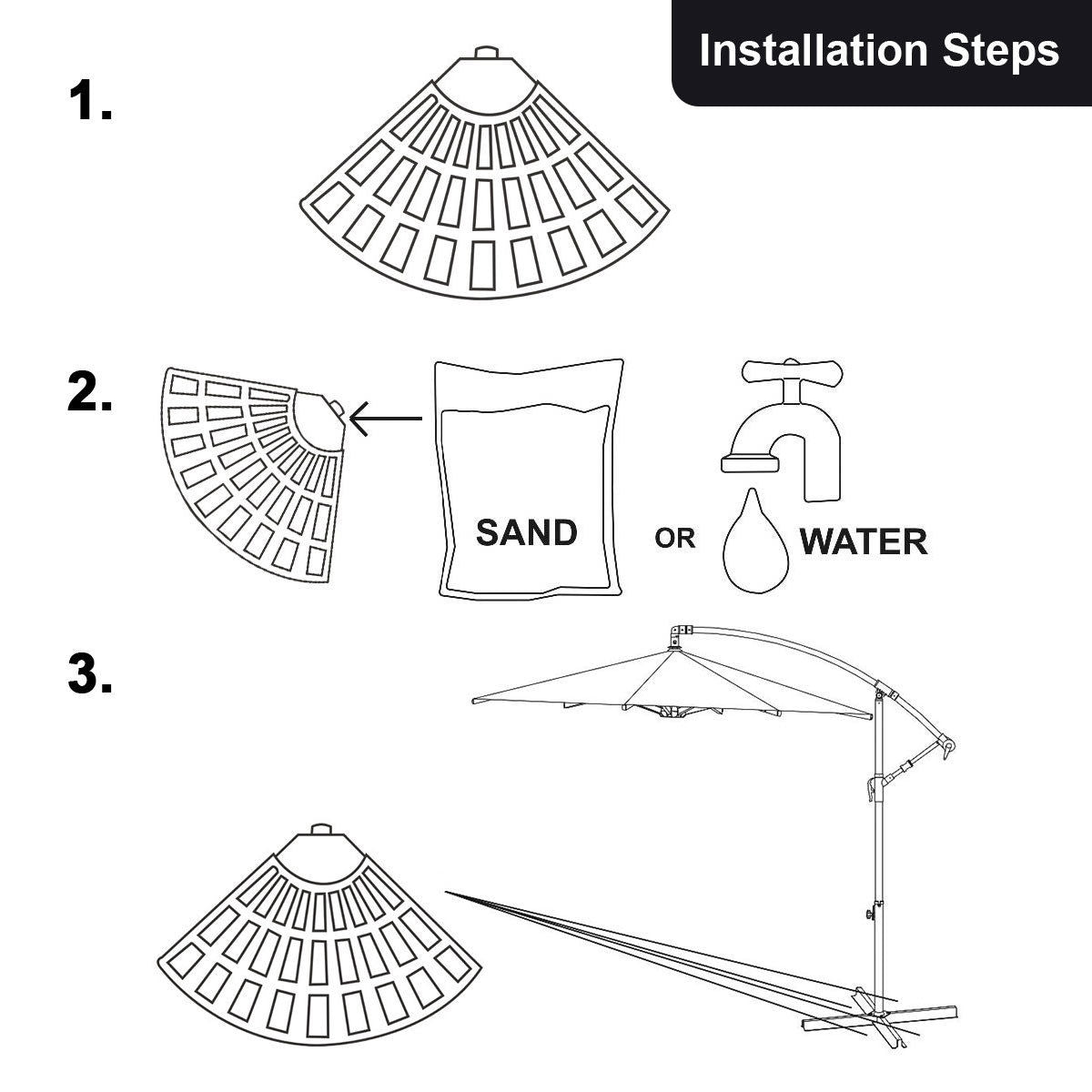 Installation Steps

1.

2.

SAND

OR

WATER

3.