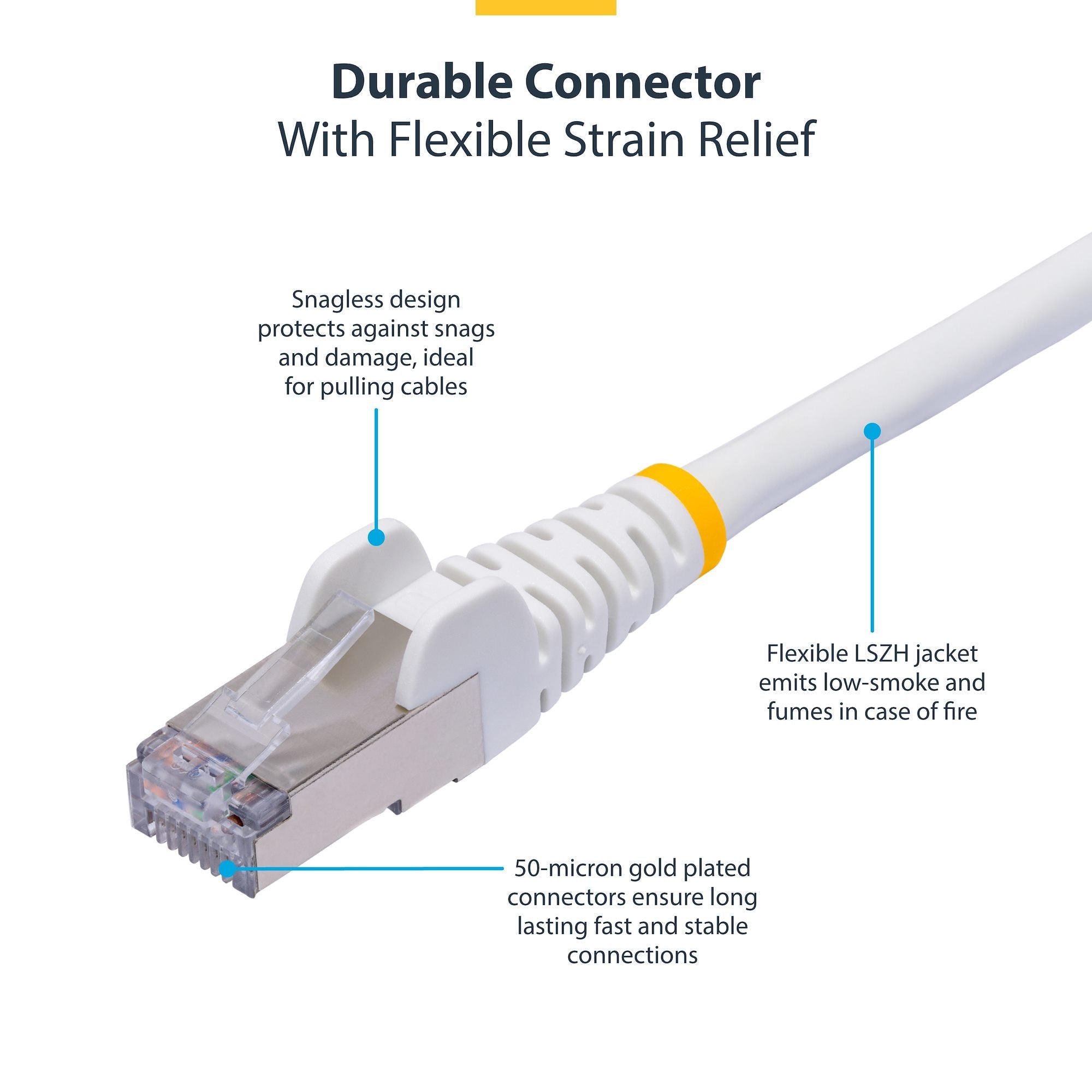 Durable Connector
With Flexible Strain Relief

Snagless design protects against snags and damage, ideal for pulling cables

Flexible LSZH jacket emits low-smoke and fumes in case of fire

50-micron gold plated connectors ensure long lasting fast and stable connections