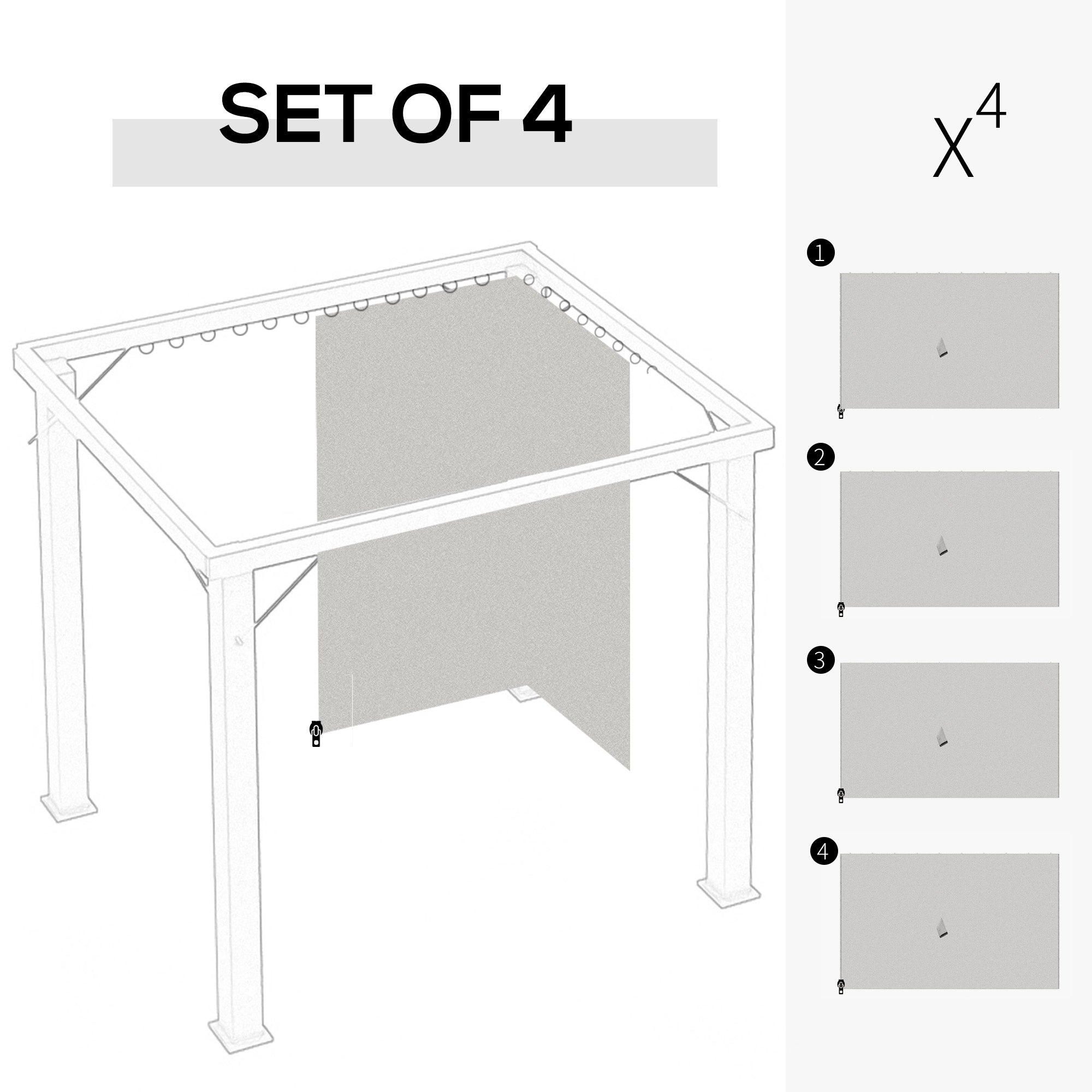 SET OF 4

$X^4$

1

2

3

4