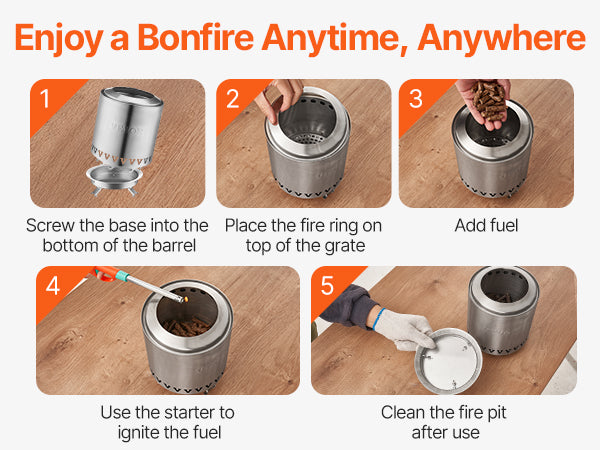 Enjoy a Bonfire Anytime, Anywhere

1

Screw the base into the bottom of the barrel

2

Place the fire ring on top of the grate

3

Add fuel

4

Use the starter to ignite the fuel

5

Clean the fire pit after use