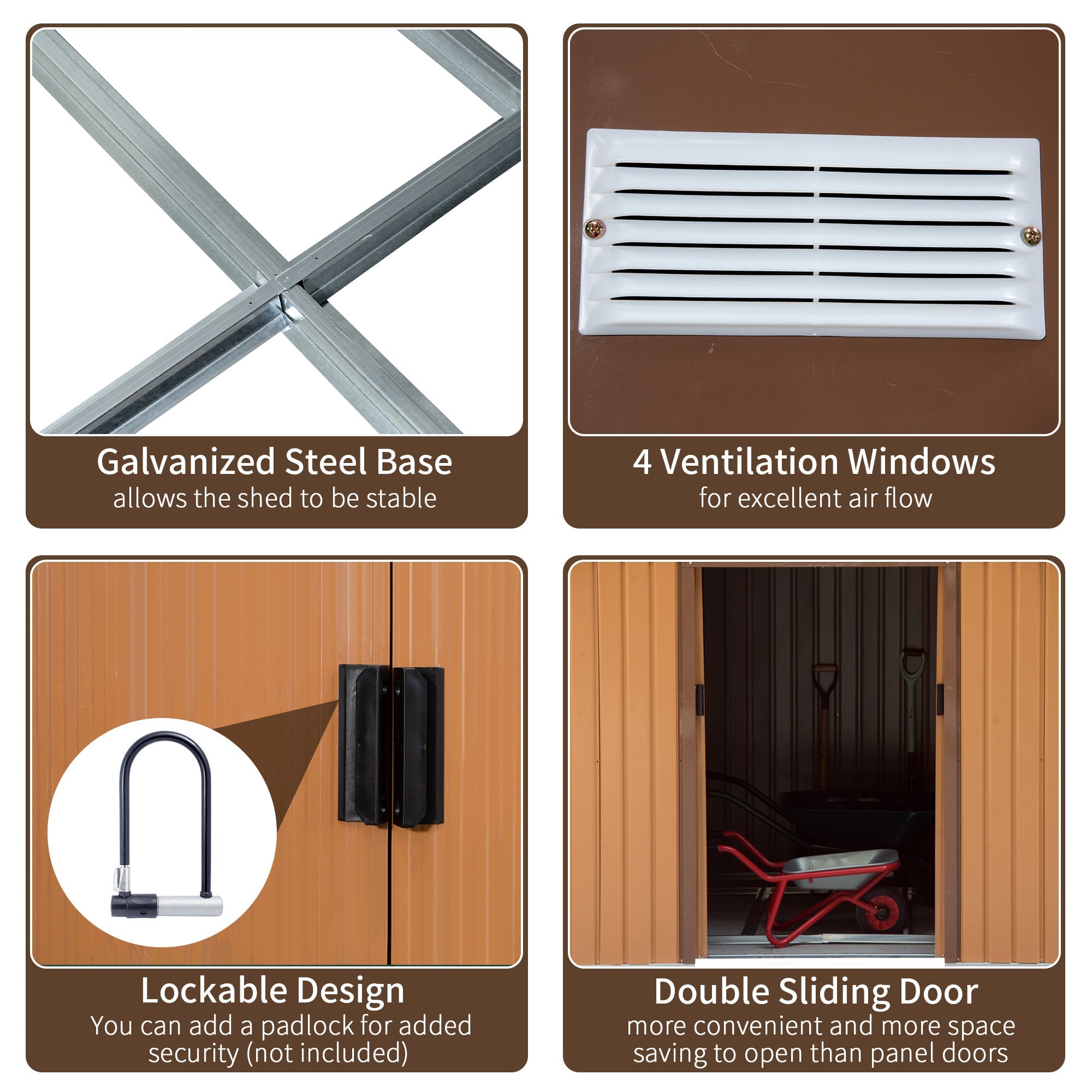 Galvanized Steel Base
allows the shed to be stable

4 Ventilation Windows
for excellent air flow

Lockable Design
You can add a padlock for added security (not included)

Double Sliding Door
more convenient and more space saving to open than panel doors