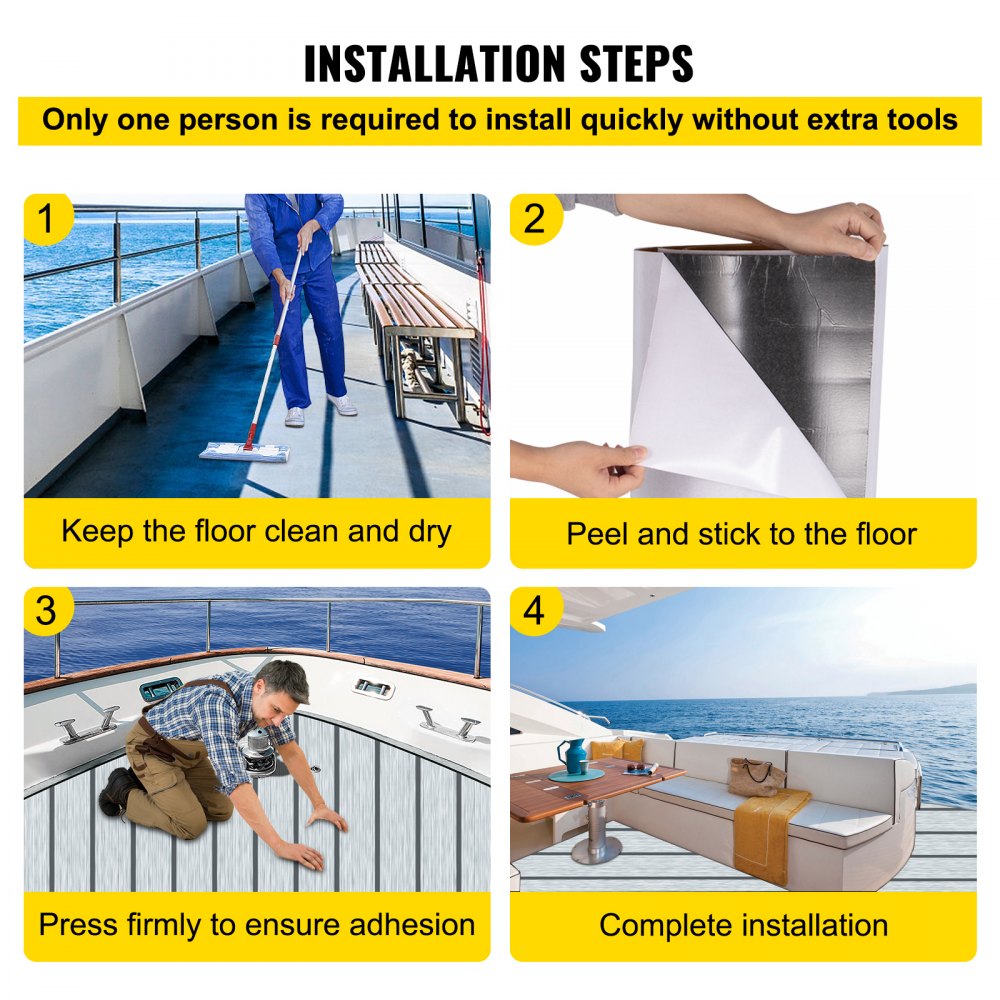 INSTALLATION STEPS

Only one person is required to install quickly without extra tools

1

Keep the floor clean and dry

2

Peel and stick to the floor

3

Press firmly to ensure adhesion

4

Complete installation