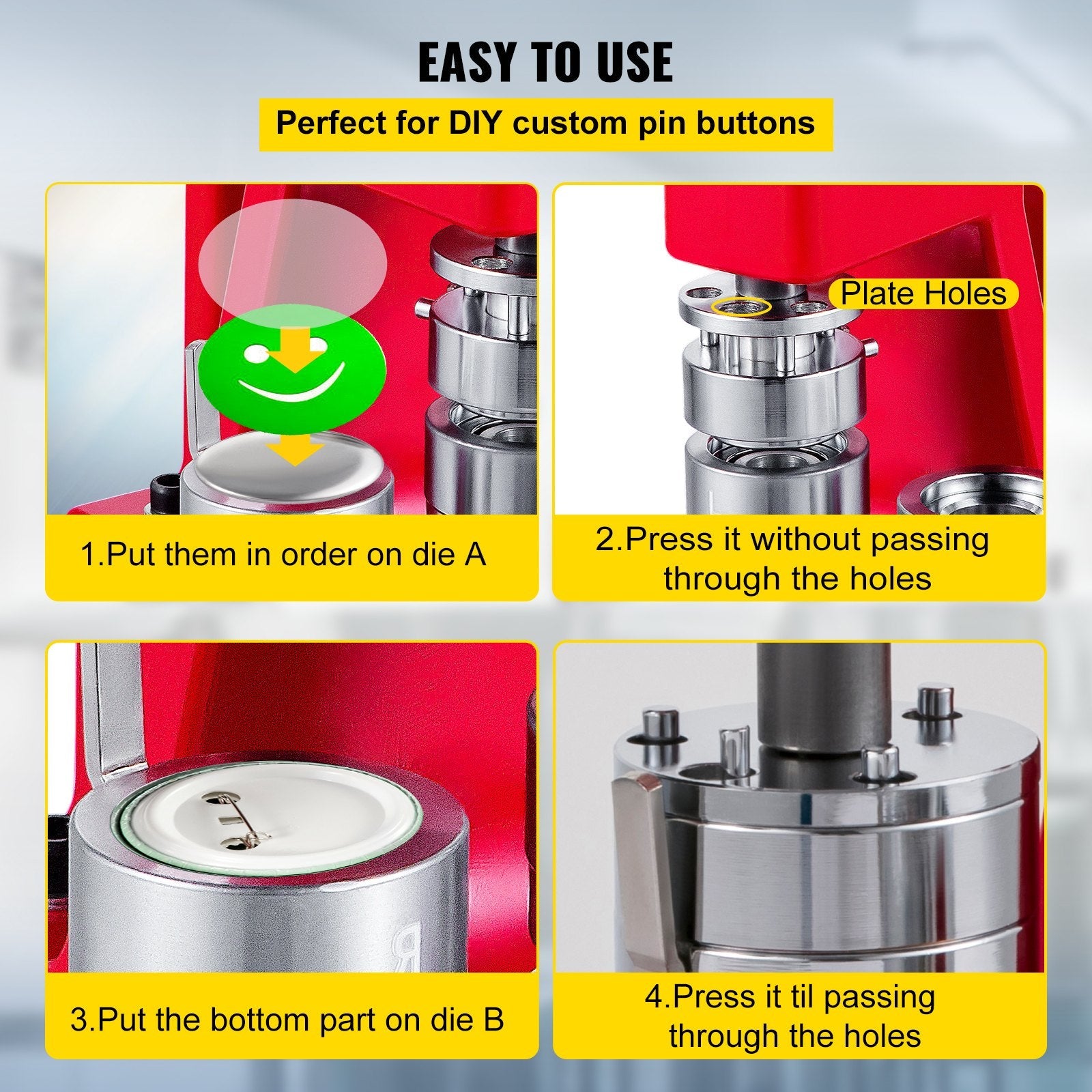 EASY TO USE

Perfect for DIY custom pin buttons

1.Put them in order on die A

Plate Holes

2.Press it without passing through the holes

3.Put the bottom part on die B

4.Press it til passing through the holes