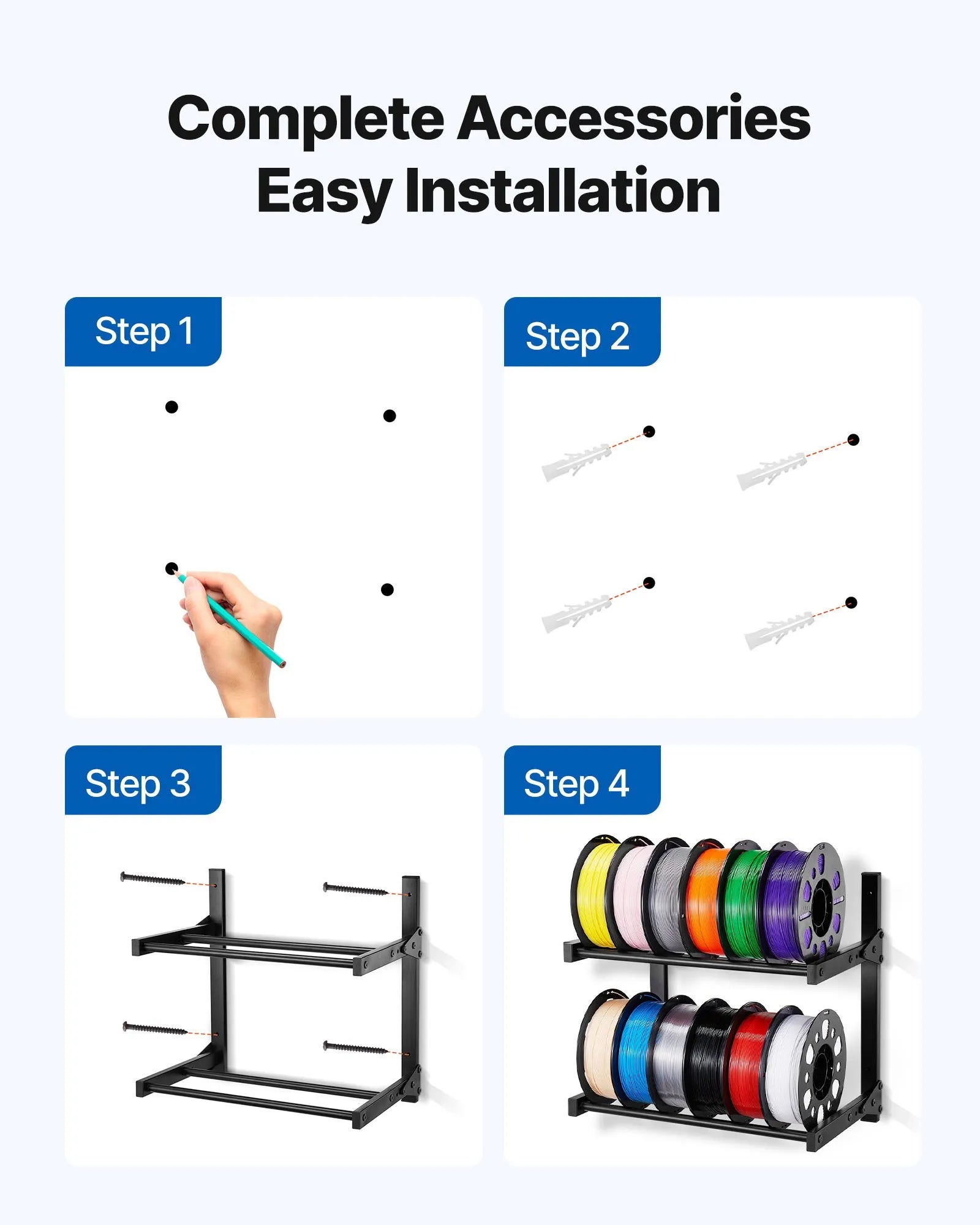 Complete Accessories
Easy Installation

Step 1

Step 2

Step 3

Step 4