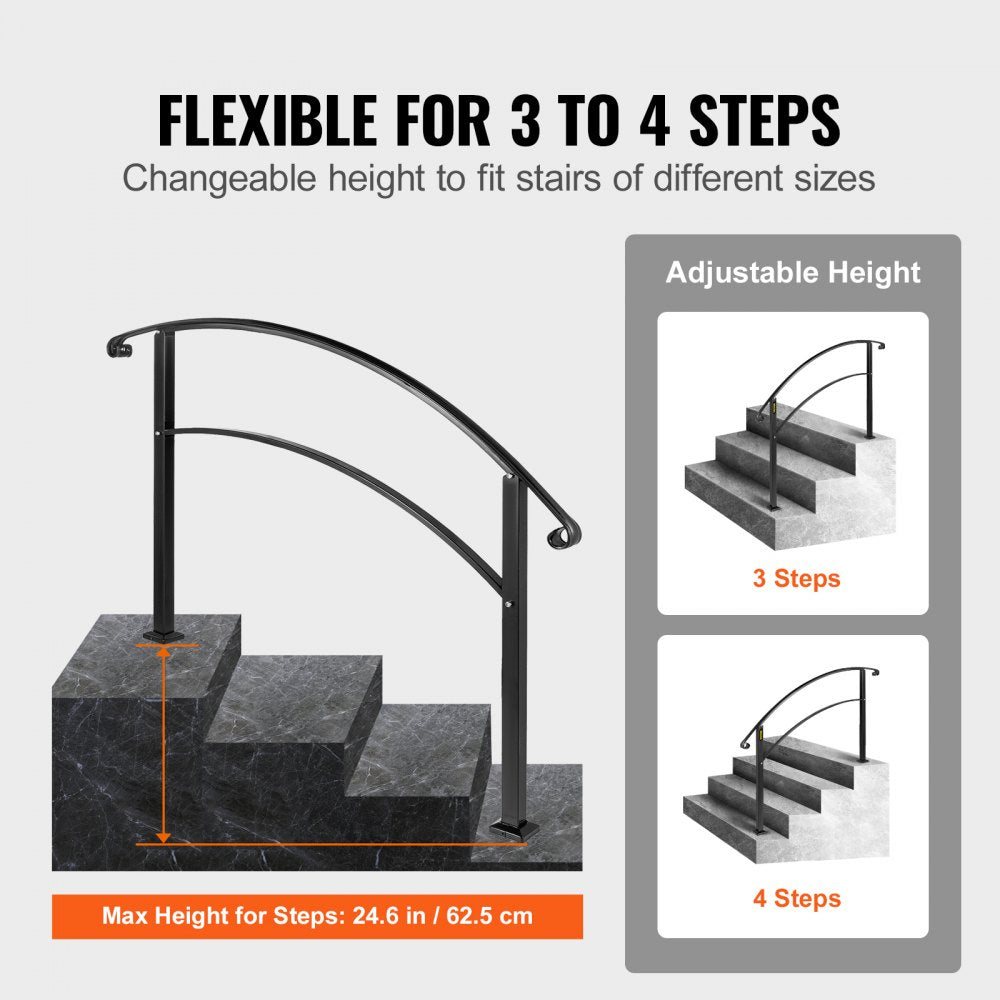 FLEXIBLE FOR 3 TO 4 STEPS
Changeable height to fit stairs of different sizes

Max Height for Steps: 24.6 in / 62.5 cm

Adjustable Height

3 Steps

4 Steps