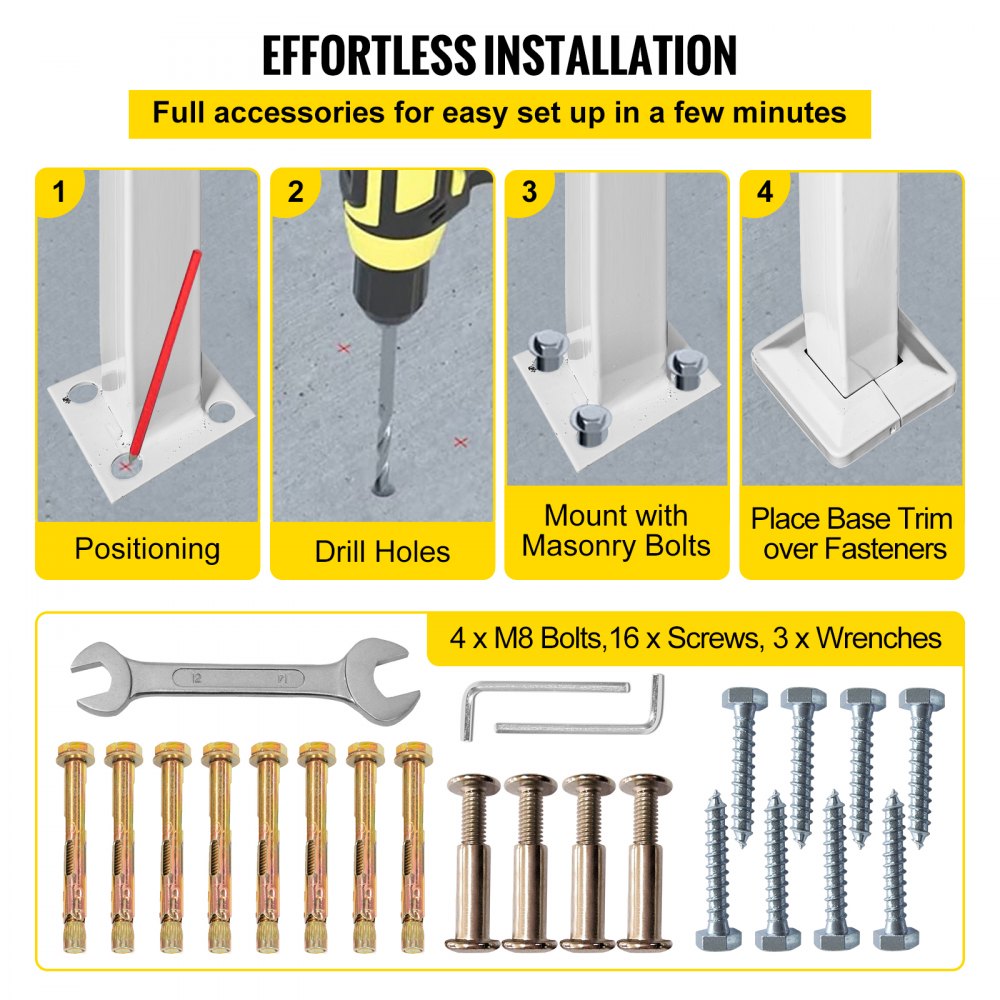 EFFORTLESS INSTALLATION

Full accessories for easy set up in a few minutes

1

Positioning

2

Drill Holes

3

Mount with Masonry Bolts

4

Place Base Trim over Fasteners

4 x M8 Bolts,16 x Screws, 3 x Wrenches

12

14