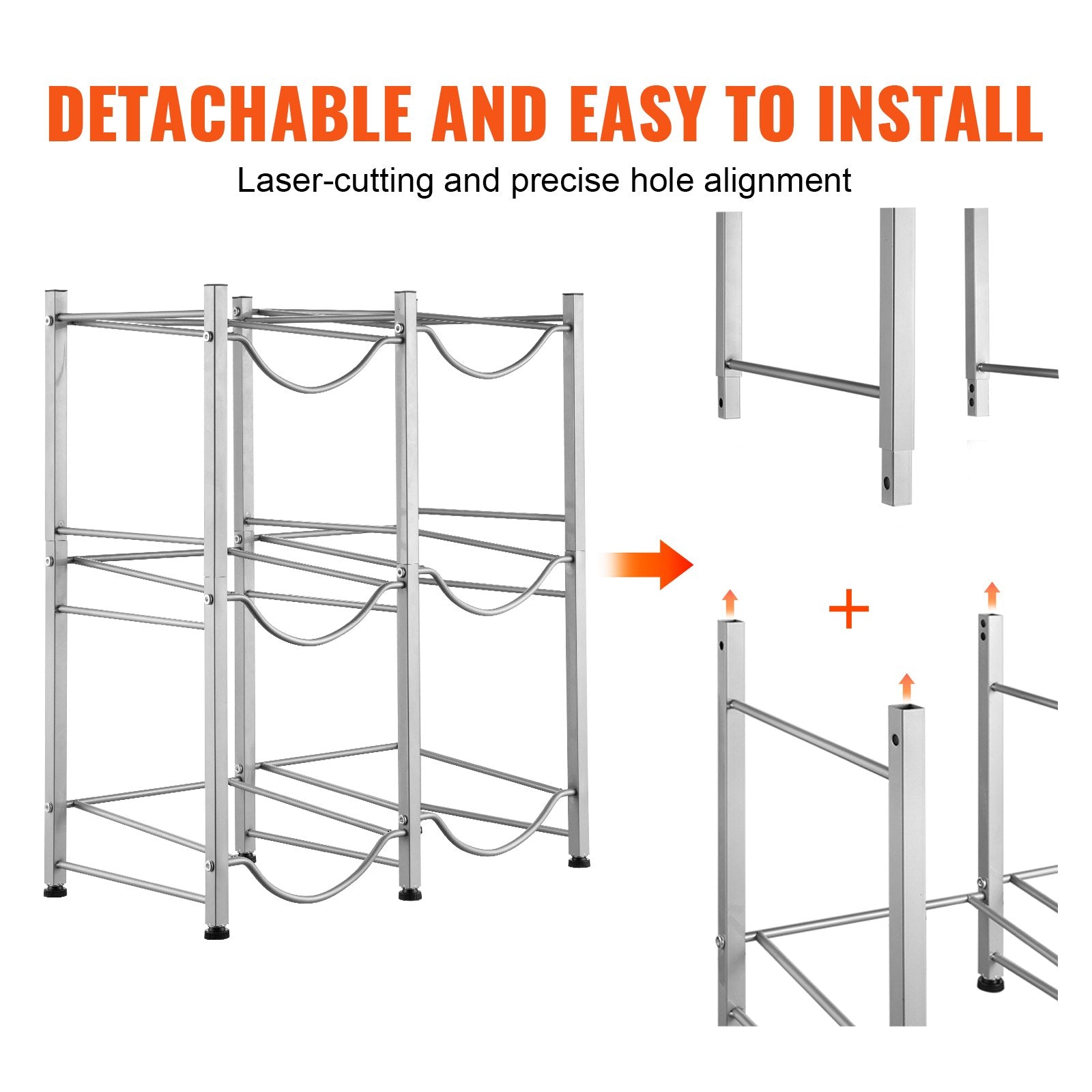 DETACHABLE AND EASY TO INSTALL

Laser-cutting and precise hole alignment

+