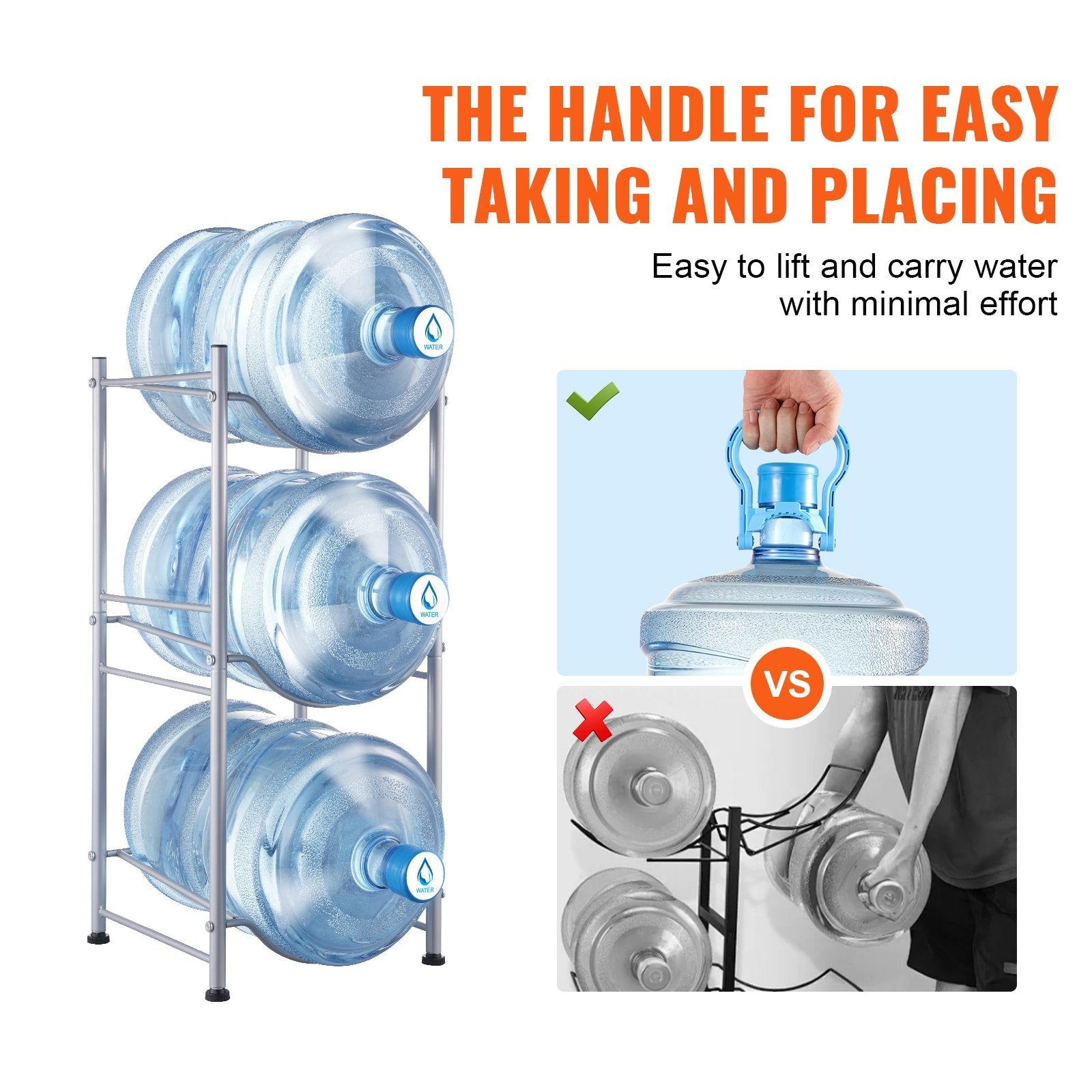 THE HANDLE FOR EASY TAKING AND PLACING

Easy to lift and carry water with minimal effort

WATER

WATER

WATER

VS