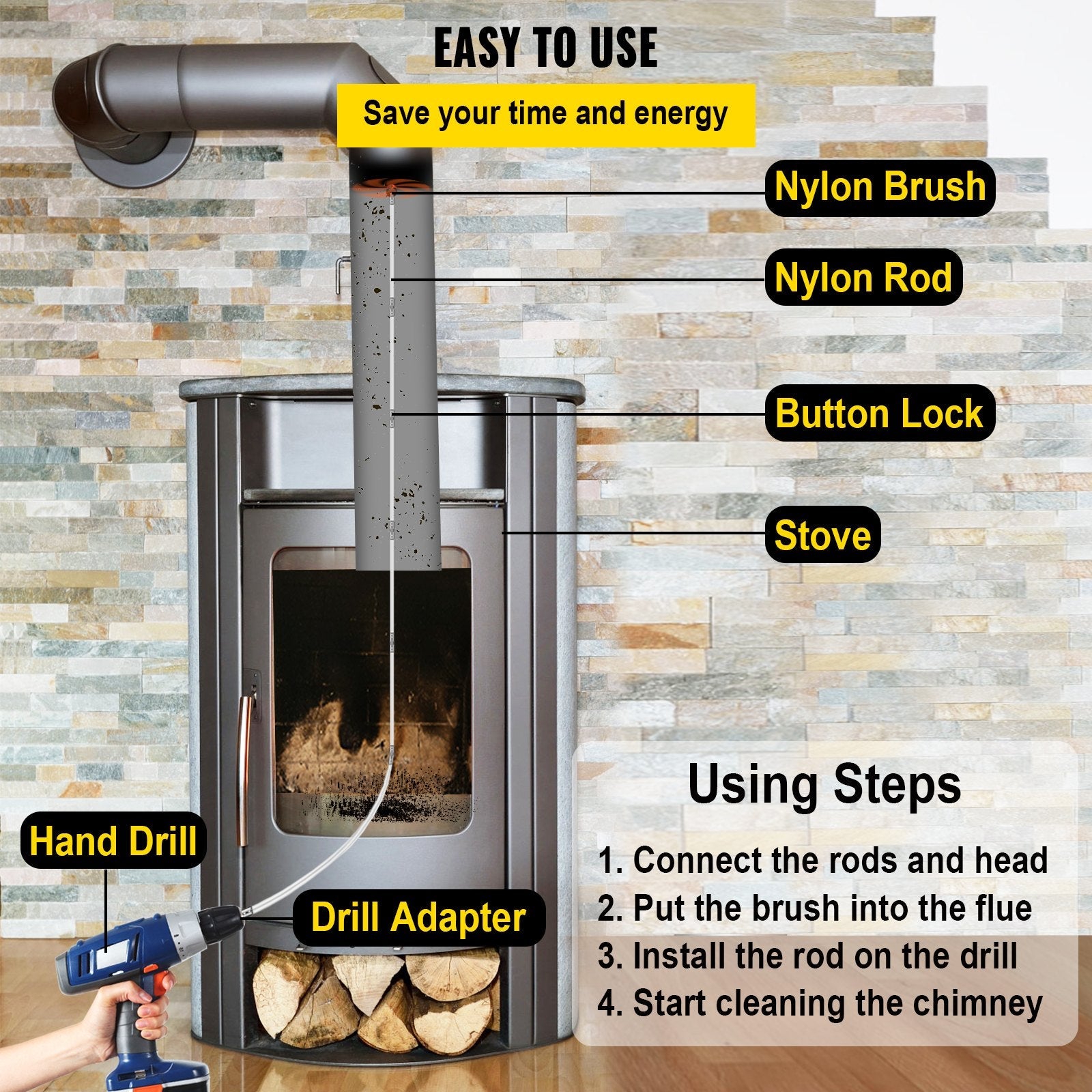 EASY TO USE

Save your time and energy

Nylon Brush

Nylon Rod

Button Lock

Stove

Hand Drill

Drill Adapter

Using Steps

1. Connect the rods and head
2. Put the brush into the flue
3. Install the rod on the drill
4. Start cleaning the chimney