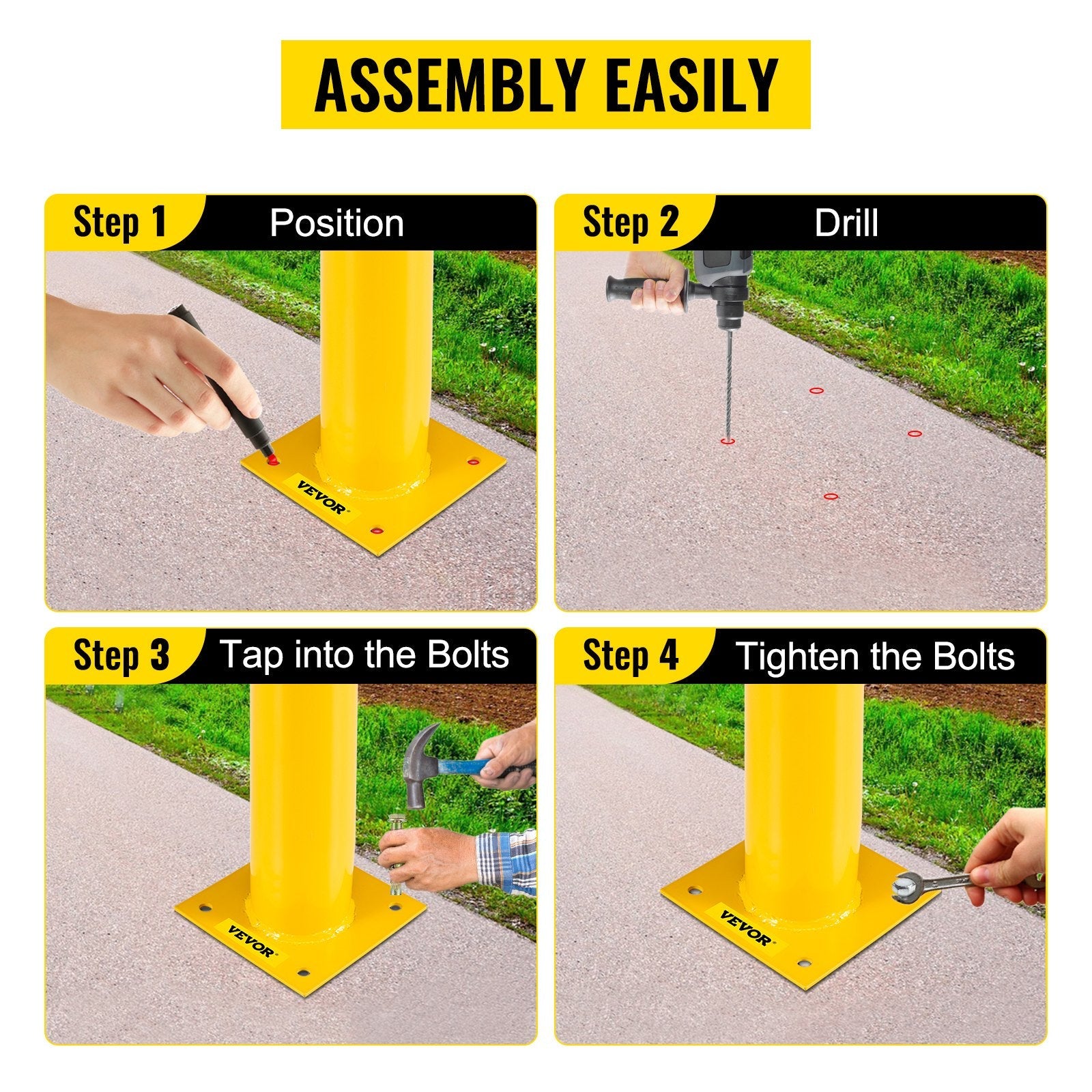 ASSEMBLY EASILY

Step 1 Position

VEVOR

Step 2 Drill

Step 3 Tap into the Bolts

VEVOR

Step 4 Tighten the Bolts

VEVOR