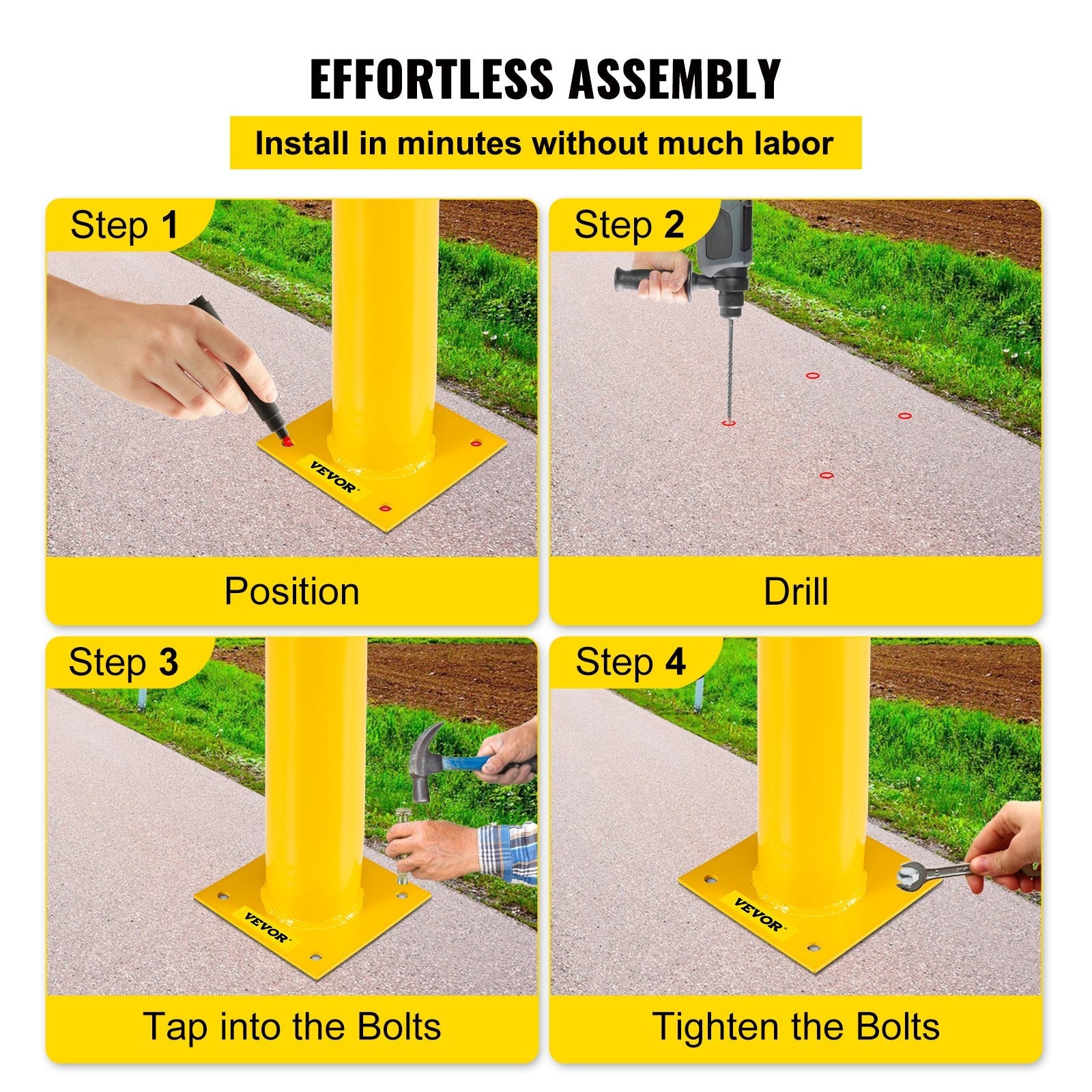 EFFORTLESS ASSEMBLY

Install in minutes without much labor

Step 1

VEVOR

Position

Step 2

Drill

Step 3

VEVOR

Tap into the Bolts

Step 4

VEVOR

Tighten the Bolts