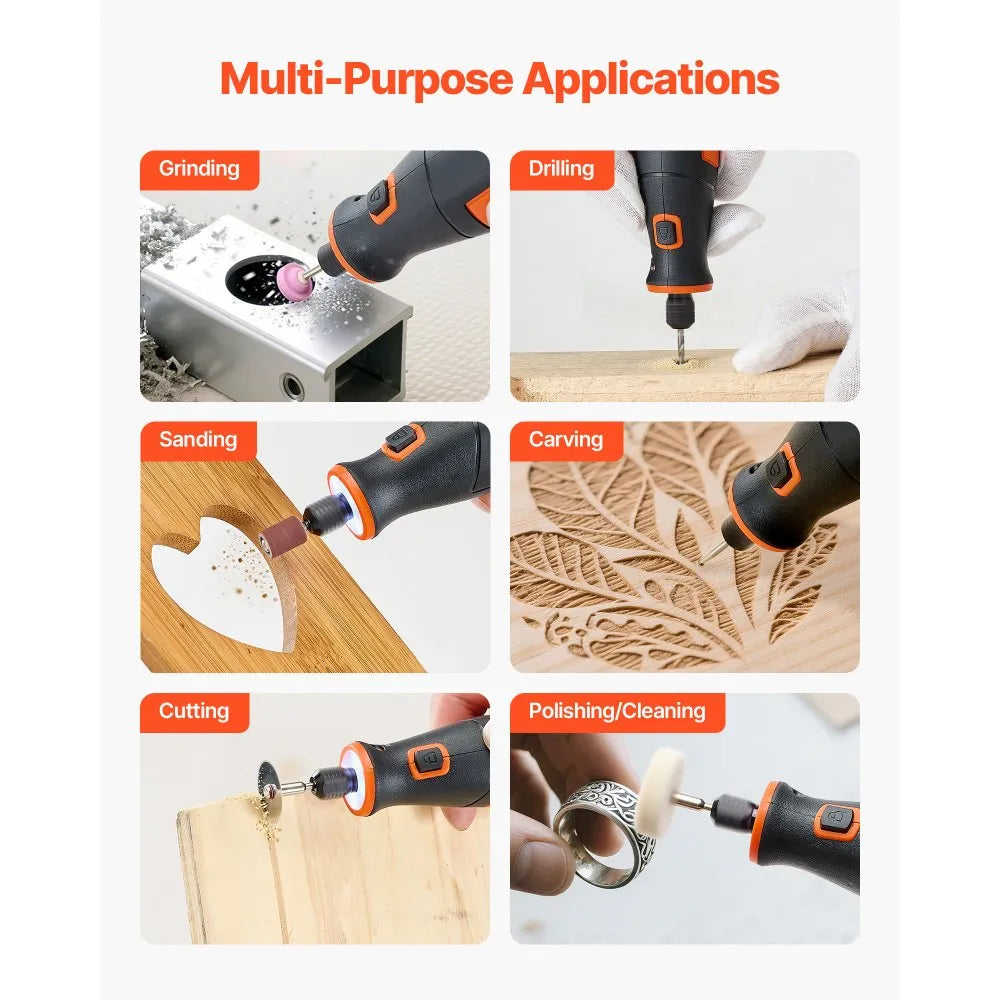 Multi-Purpose Applications

Grinding

Drilling

Sanding

Carving

Cutting

Polishing/Cleaning