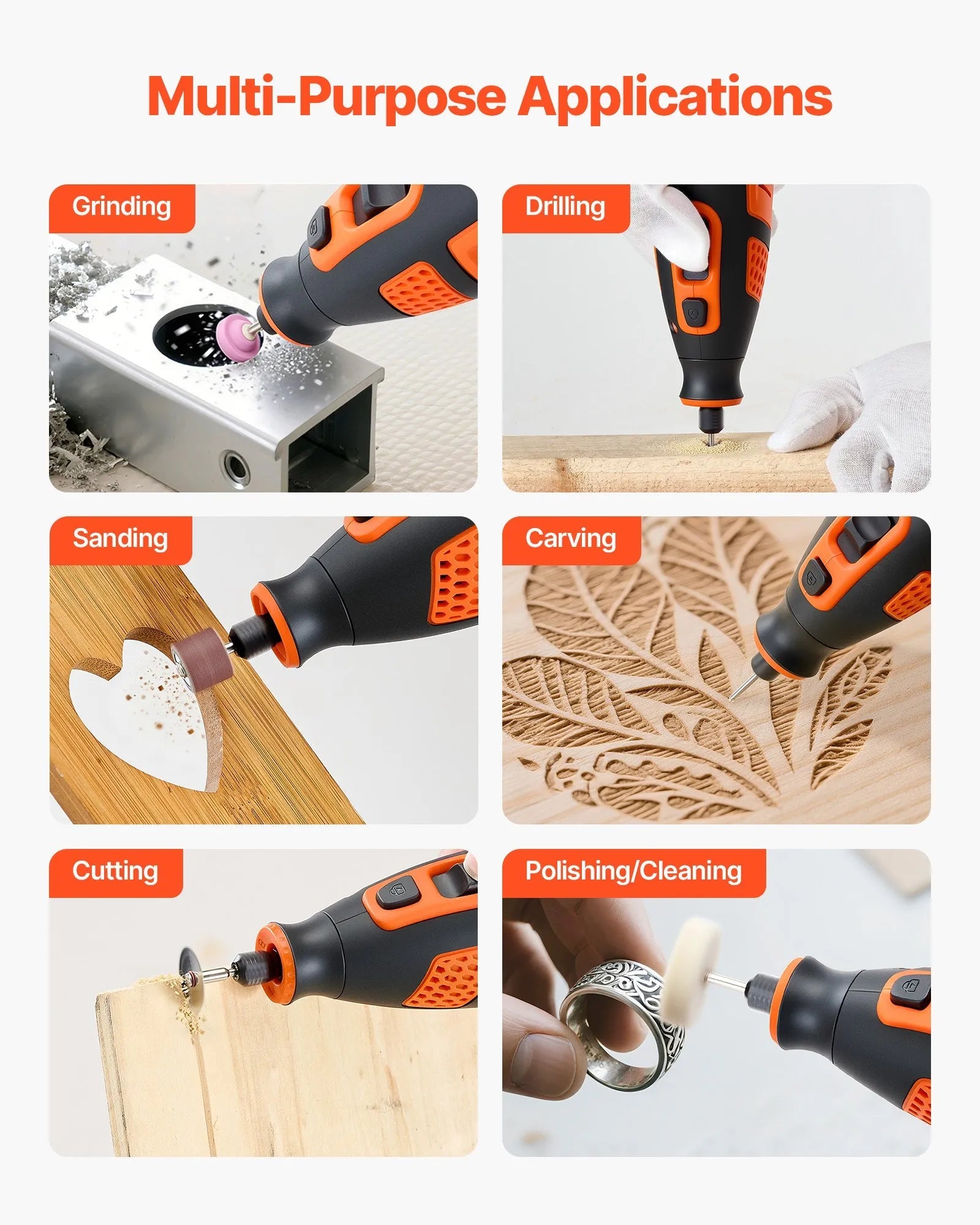 Multi-Purpose Applications

Grinding

Drilling

Sanding

Carving

Cutting

Polishing/Cleaning