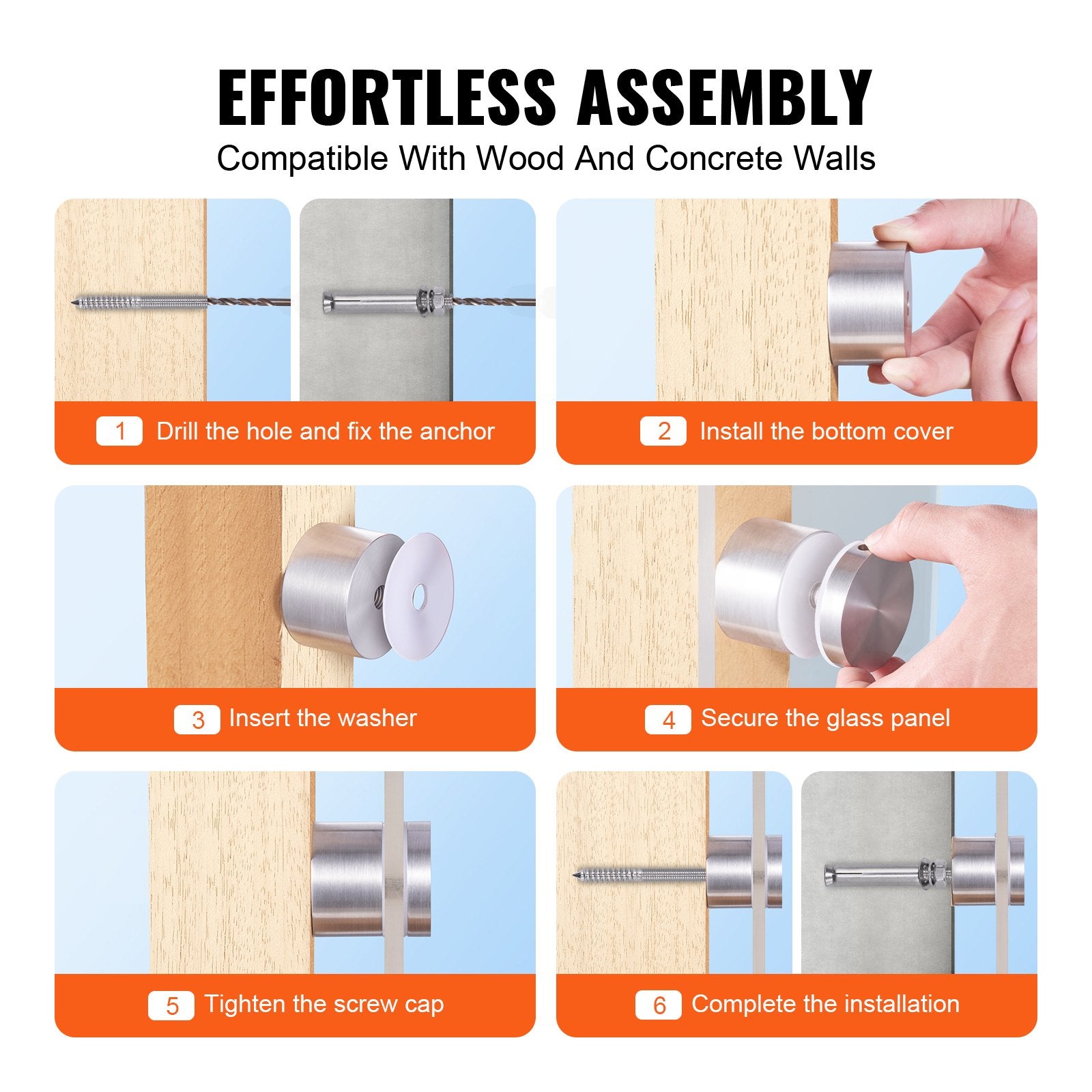 EFFORTLESS ASSEMBLY

Compatible With Wood And Concrete Walls

1 Drill the hole and fix the anchor

2 Install the bottom cover

3 Insert the washer

4 Secure the glass panel

5 Tighten the screw cap

6 Complete the installation