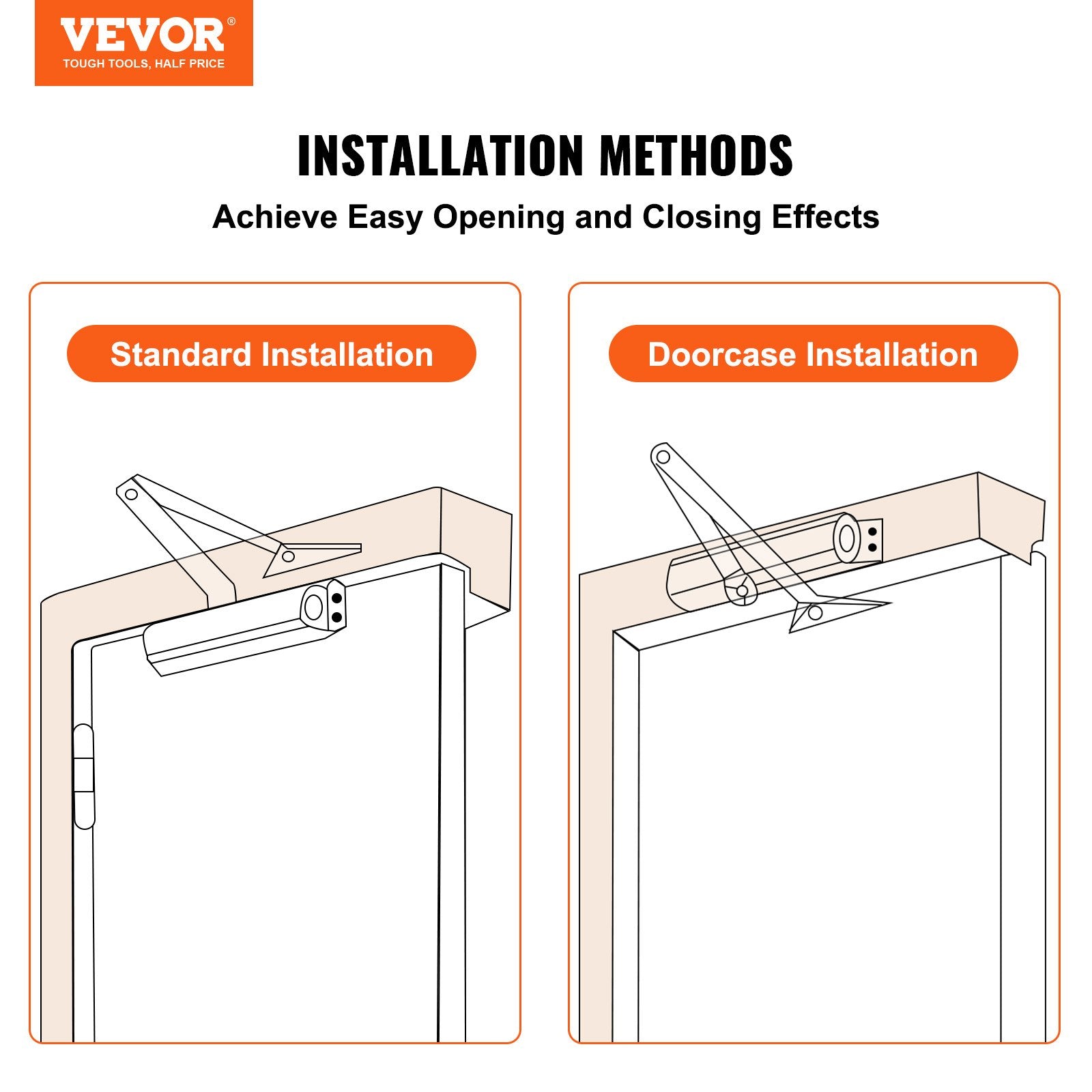 VEVOR®
TOUGH TOOLS, HALF PRICE

INSTALLATION METHODS

Achieve Easy Opening and Closing Effects

Standard Installation

Doorcase Installation