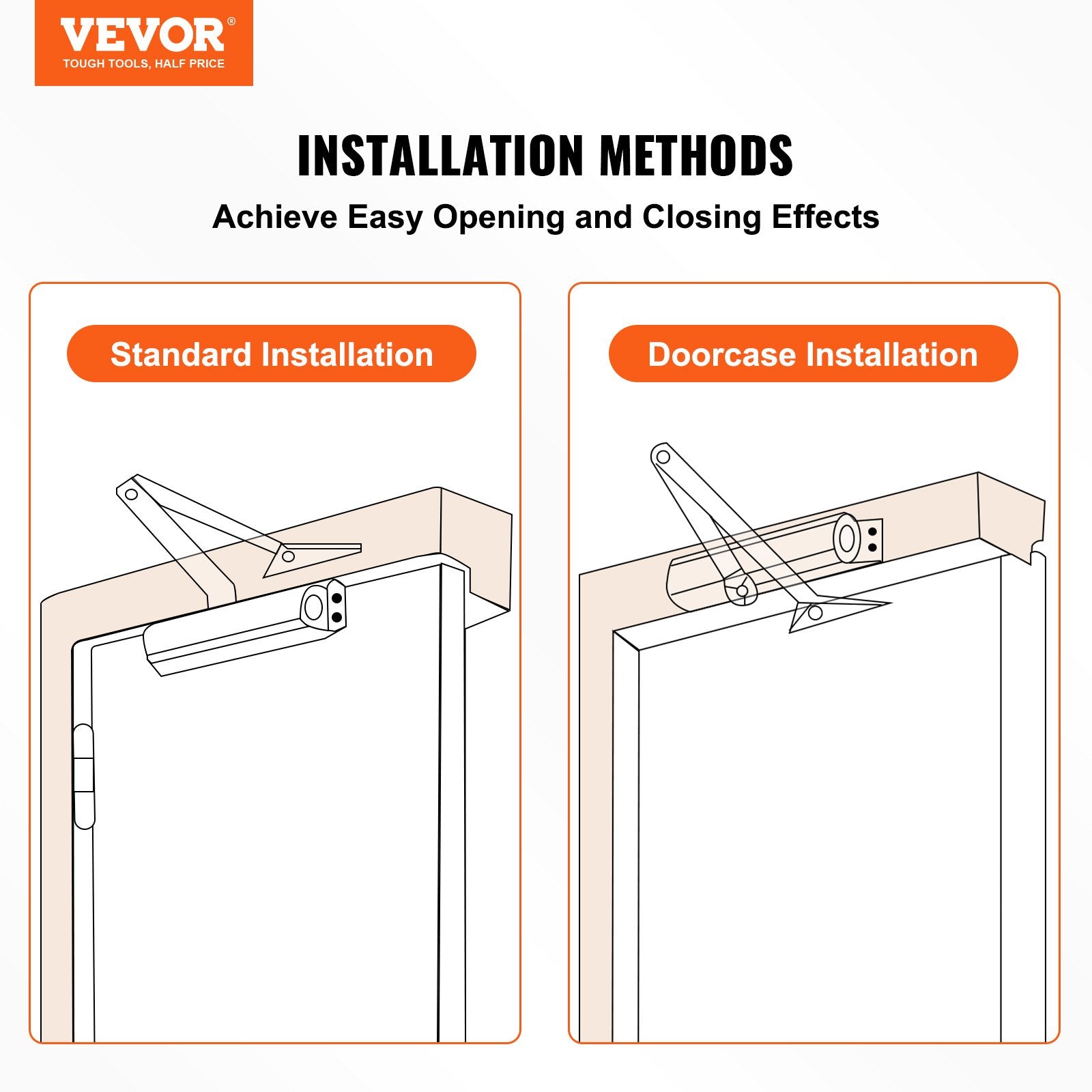 VEVOR®
TOUGH TOOLS, HALF PRICE

INSTALLATION METHODS

Achieve Easy Opening and Closing Effects

Standard Installation

Doorcase Installation