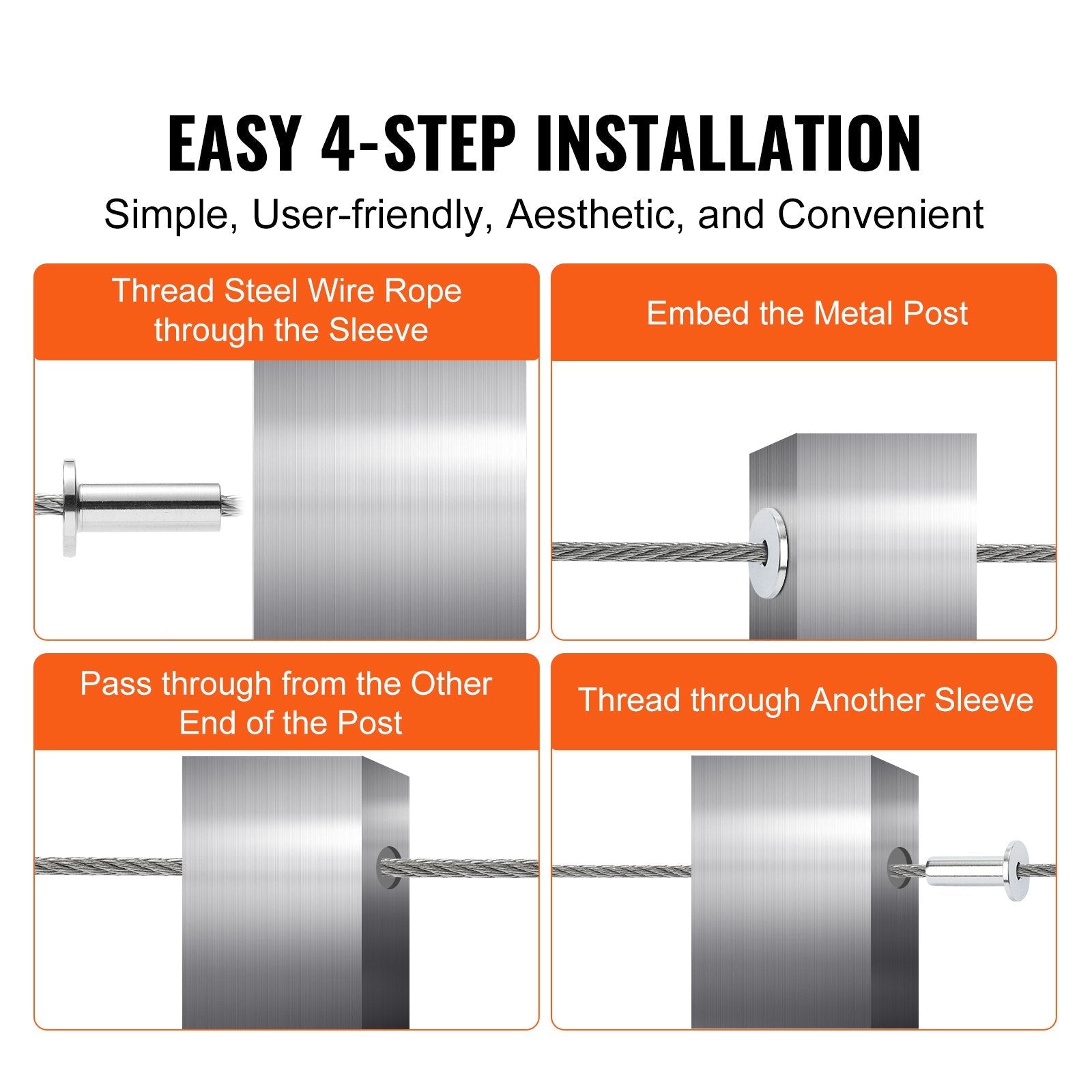 EASY 4-STEP INSTALLATION

Simple, User-friendly, Aesthetic, and Convenient

Thread Steel Wire Rope through the Sleeve

Embed the Metal Post

Pass through from the Other End of the Post

Thread through Another Sleeve