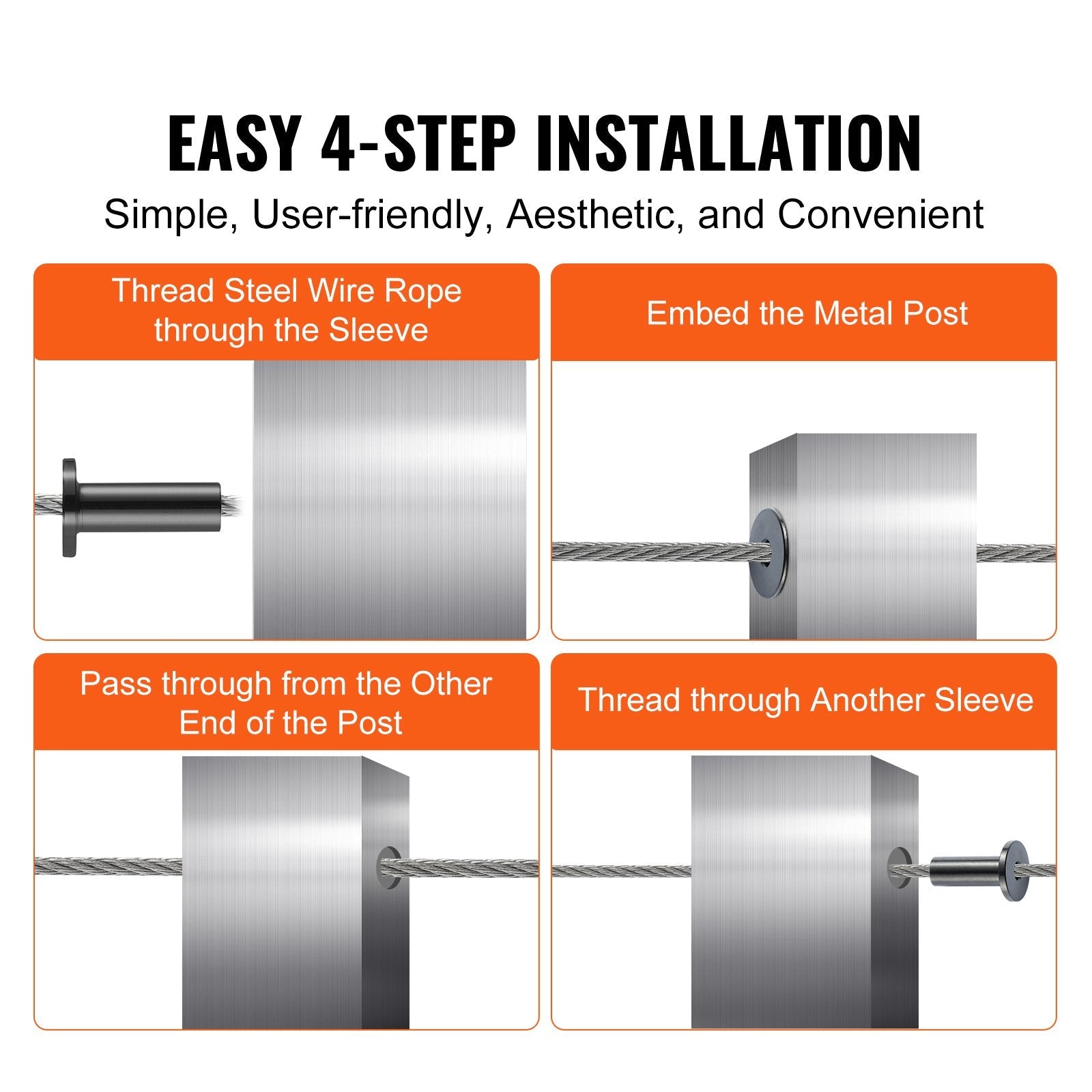 EASY 4-STEP INSTALLATION

Simple, User-friendly, Aesthetic, and Convenient

Thread Steel Wire Rope through the Sleeve

Embed the Metal Post

Pass through from the Other End of the Post

Thread through Another Sleeve