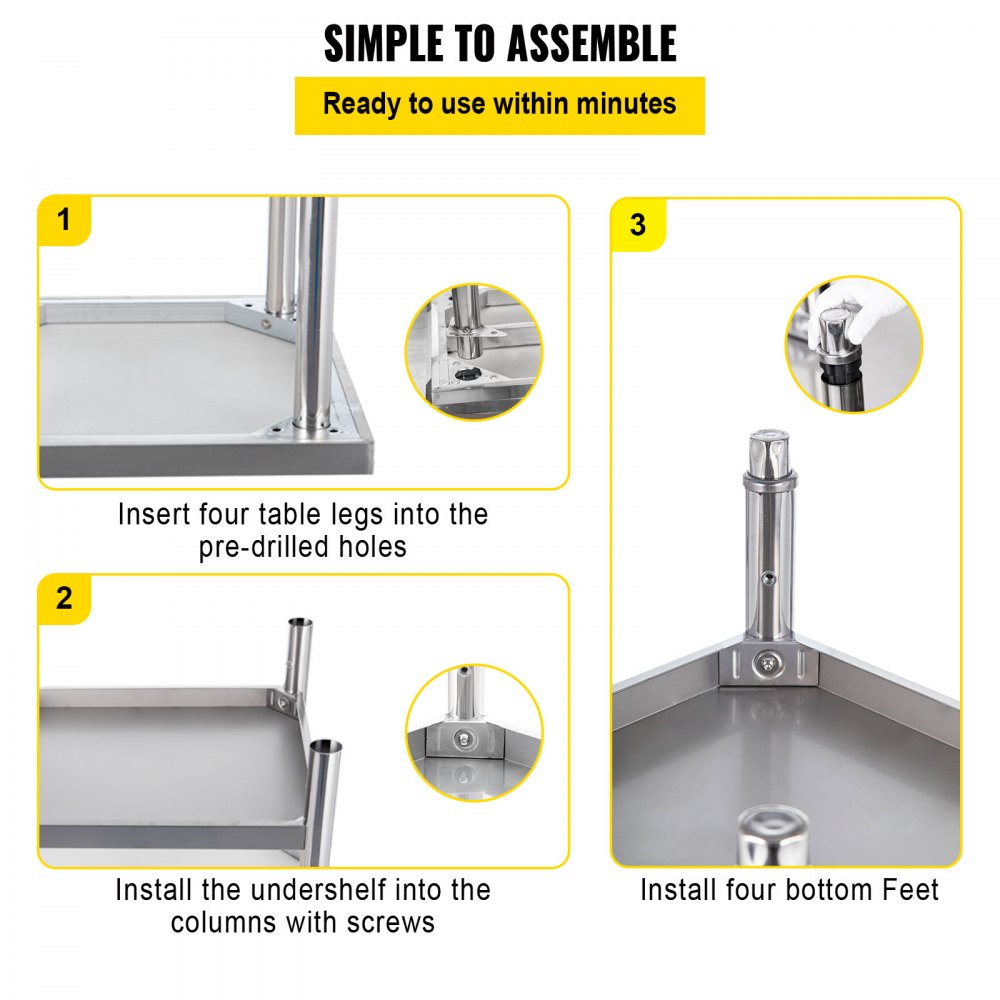 SIMPLE TO ASSEMBLE

Ready to use within minutes

1

Insert four table legs into the pre-drilled holes

2

Install the undershelf into the columns with screws

3

Install four bottom Feet