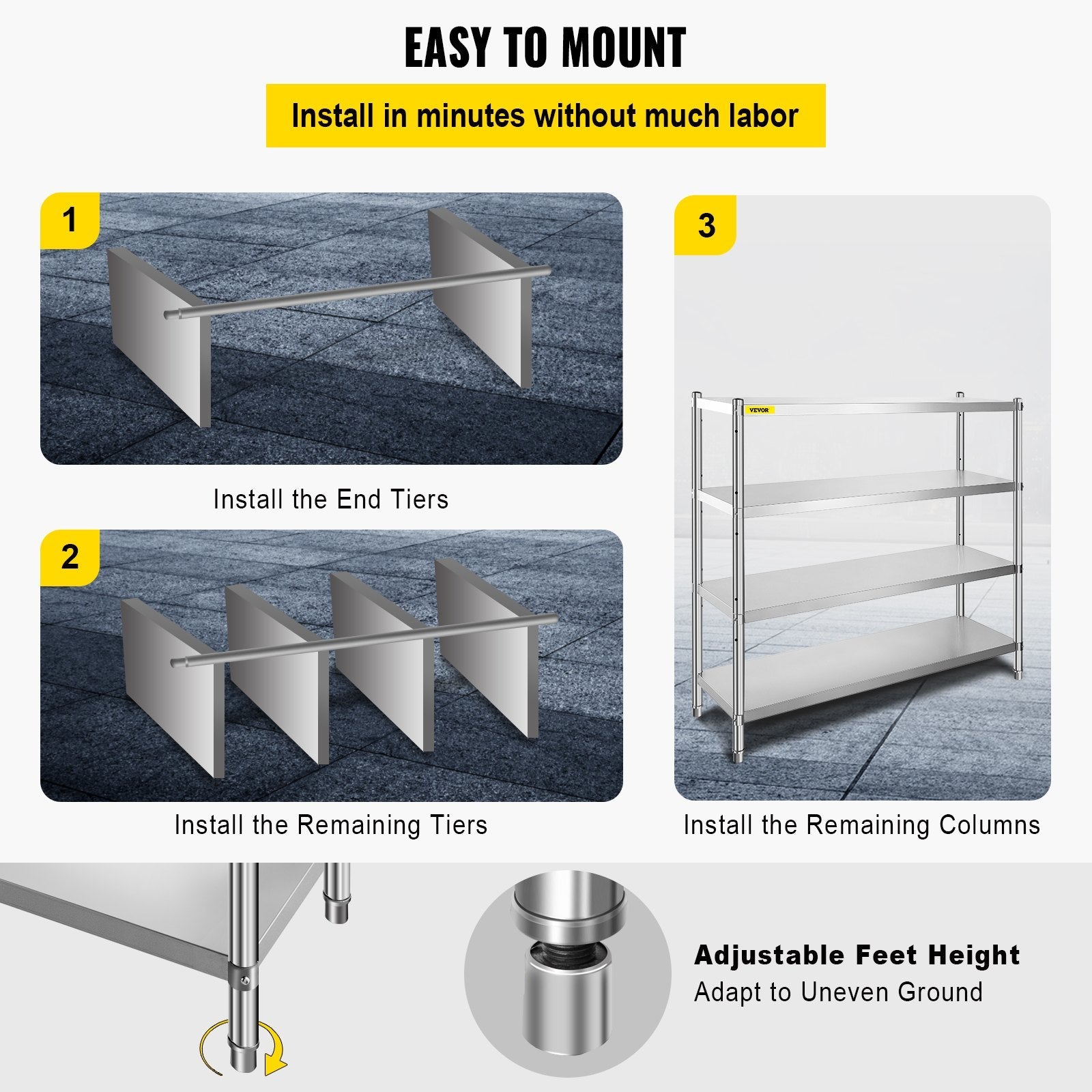 EASY TO MOUNT

Install in minutes without much labor

1

Install the End Tiers

2

Install the Remaining Tiers

3

VEVOR

Install the Remaining Columns

Adjustable Feet Height

Adapt to Uneven Ground