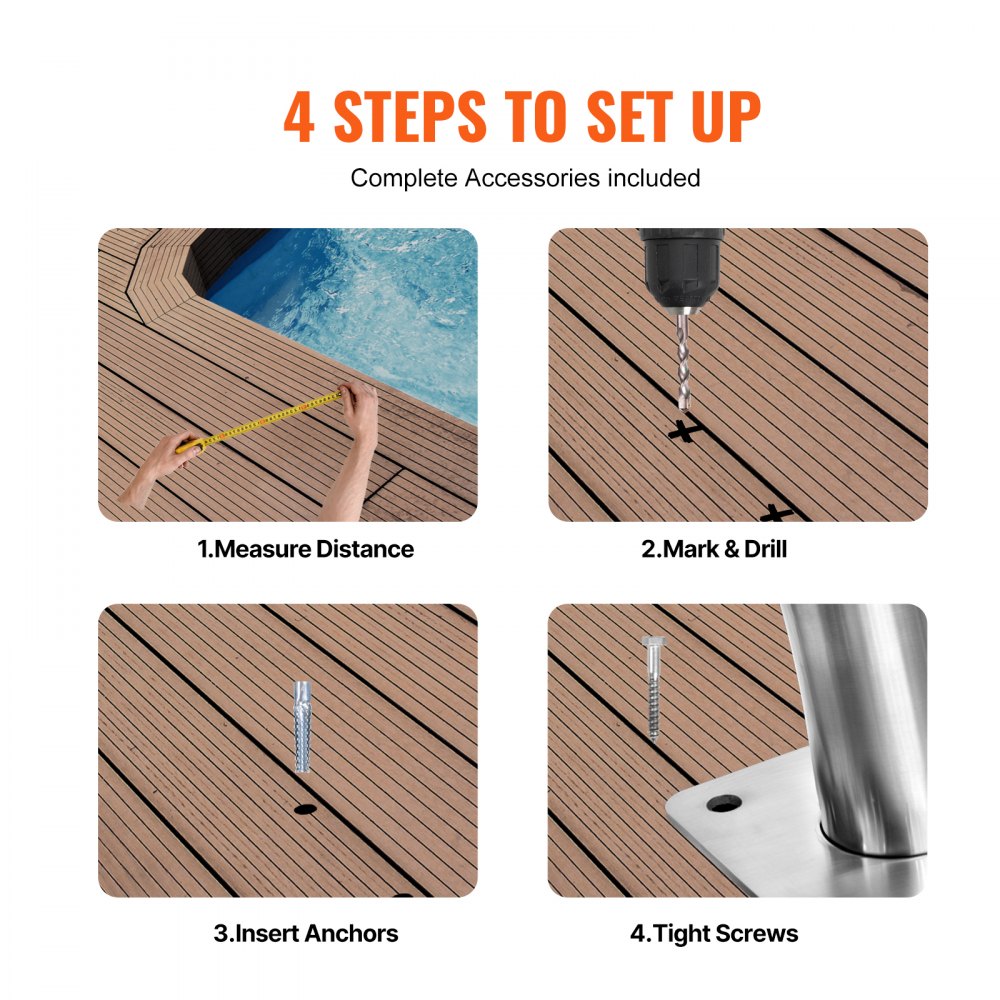 4 STEPS TO SET UP

Complete Accessories included

1.Measure Distance

2.Mark & Drill

3.Insert Anchors

4.Tight Screws