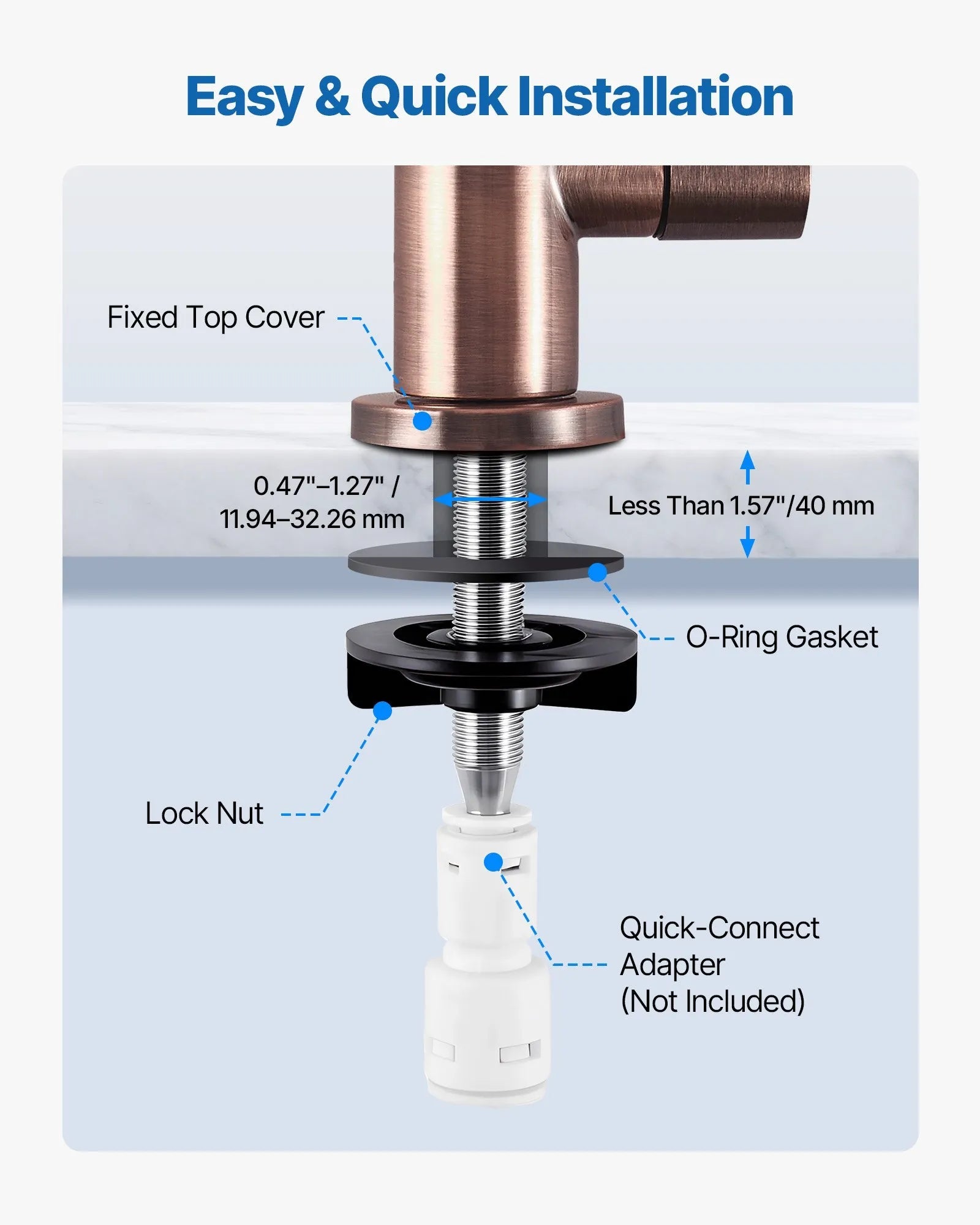 Easy & Quick Installation

Fixed Top Cover

0.47"–1.27" / 11.94–32.26 mm

Less Than 1.57"/40 mm

O-Ring Gasket

Lock Nut

Quick-Connect Adapter (Not Included)