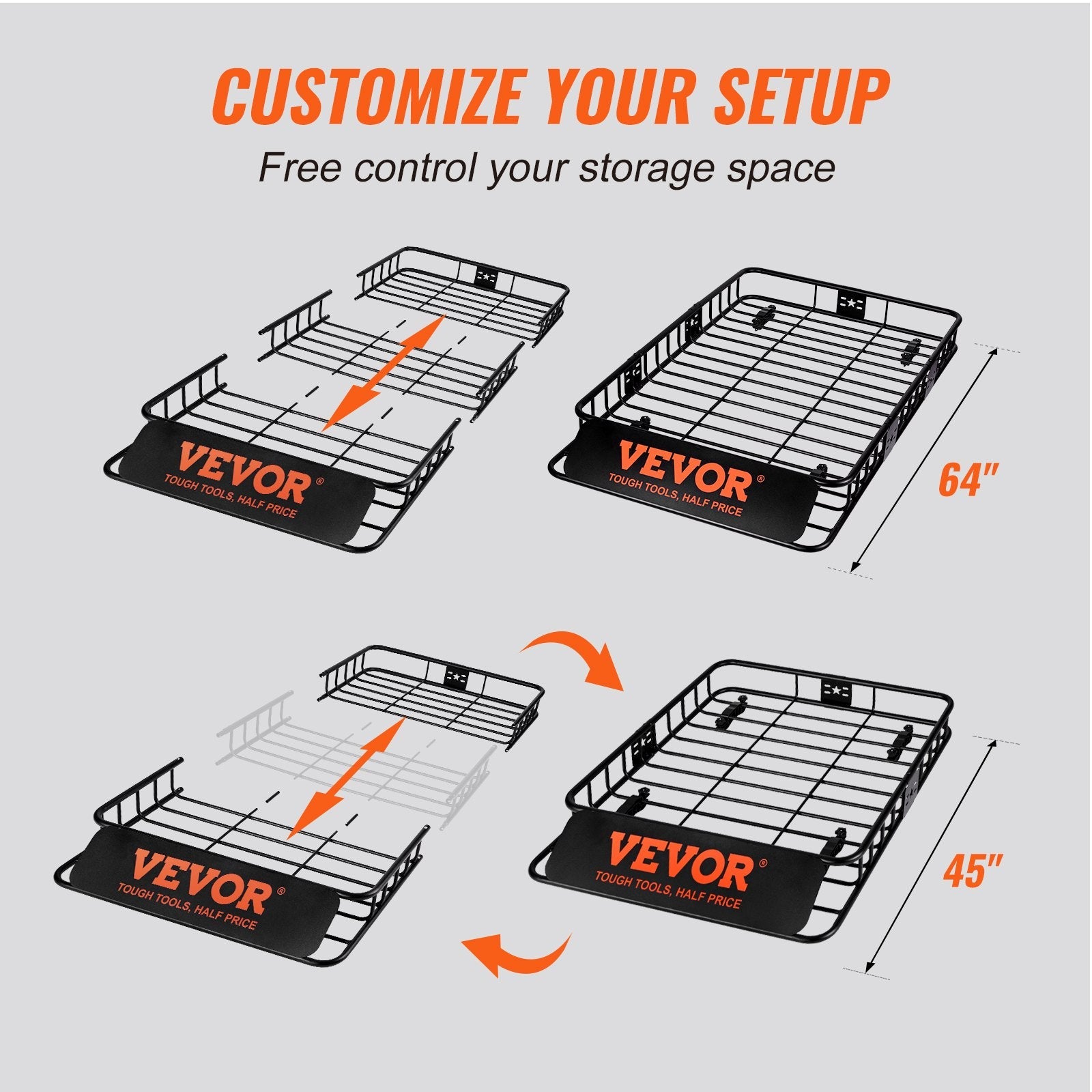 CUSTOMIZE YOUR SETUP

Free control your storage space

VEVOR®
TOUGH TOOLS, HALF PRICE

VEVOR®
TOUGH TOOLS, HALF PRICE

64"

VEVOR®
TOUGH TOOLS, HALF PRICE

VEVOR®
TOUGH TOOLS, HALF PRICE

45"