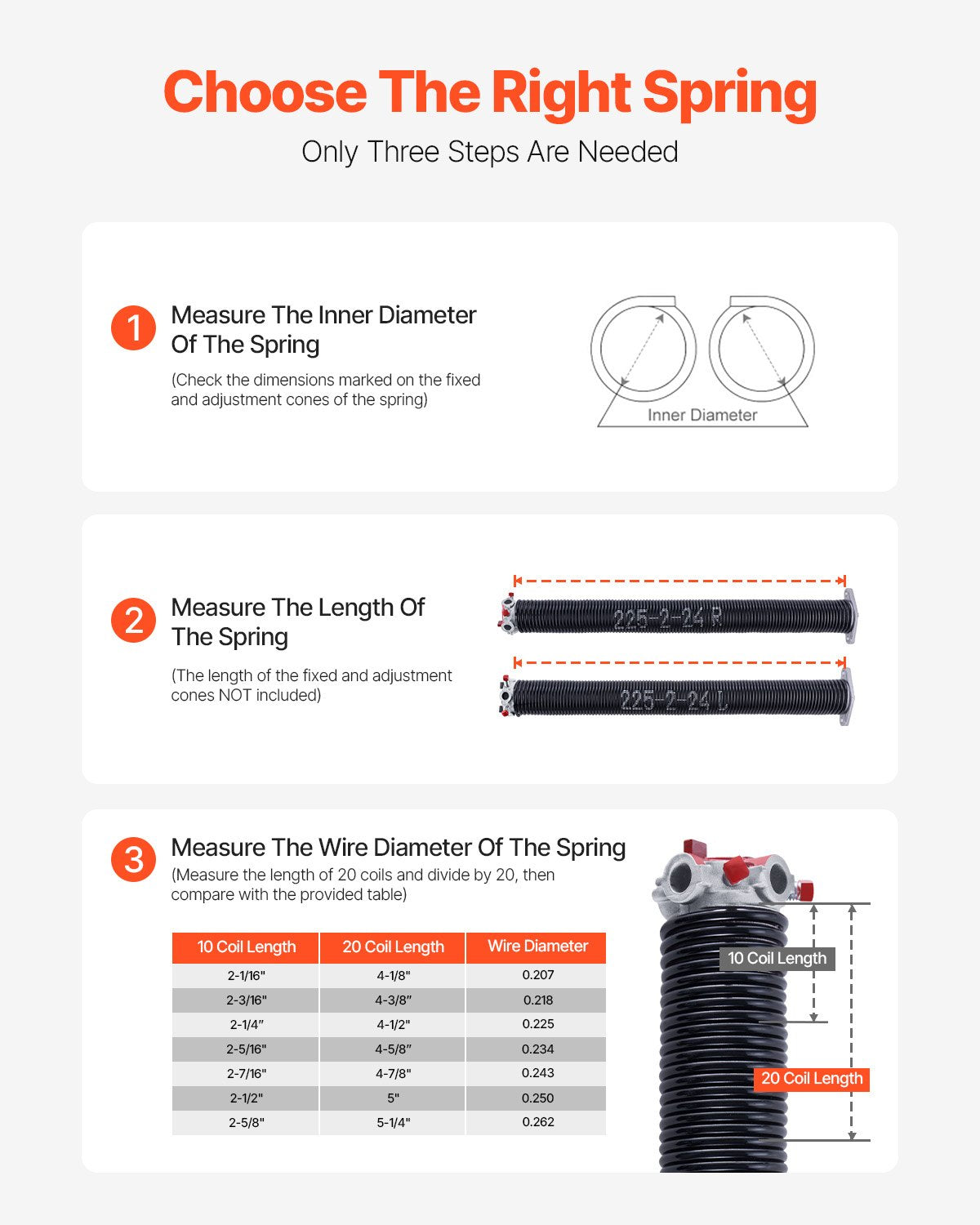 Choose The Right Spring

Only Three Steps Are Needed

1

Measure The Inner Diameter Of The Spring

(Check the dimensions marked on the fixed and adjustment cones of the spring)

Inner Diameter

2

Measure The Length Of The Spring

(The length of the fixed and adjustment cones NOT included)

225-2-24 R

225-2-24 L

3

Measure The Wire Diameter Of The Spring

(Measure the length of 20 coils and divide by 20, then compare with the provided table)

| 10 Coil Length | 20 Coil Length | Wire Diameter |
|---|---|---|
| 2-1/16" | 4-1/8" | 0.207 |
| 2-3/16" | 4-3/8" | 0.218 |
| 2-1/4" | 4-1/2" | 0.225 |
| 2-5/16" | 4-5/8" | 0.234 |
| 2-7/16" | 4-7/8" | 0.243 |
| 2-1/2" | 5" | 0.250 |
| 2-5/8" | 5-1/4" | 0.262 |

10 Coil Length

20 Coil Length