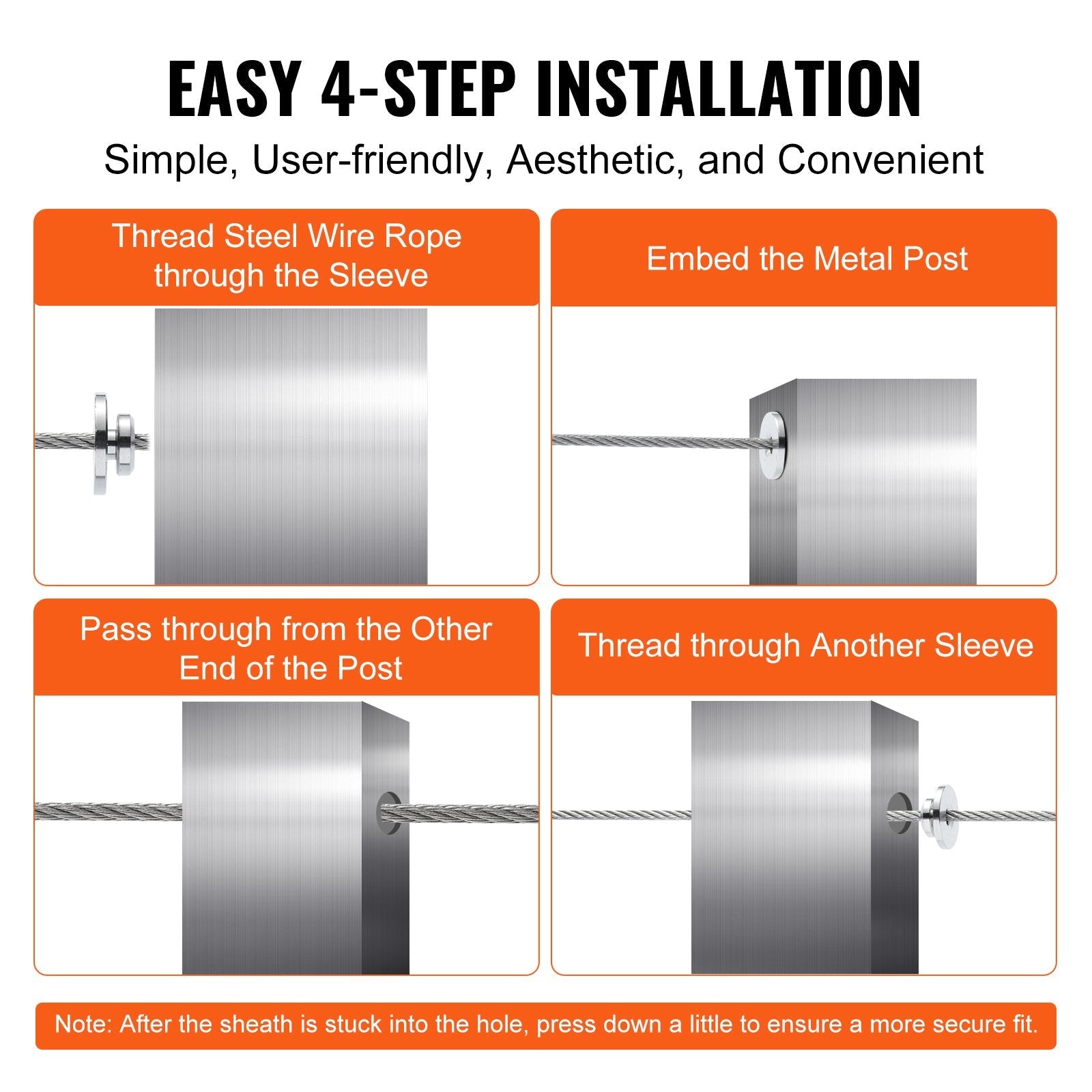 EASY 4-STEP INSTALLATION

Simple, User-friendly, Aesthetic, and Convenient

Thread Steel Wire Rope through the Sleeve

Embed the Metal Post

Pass through from the Other End of the Post

Thread through Another Sleeve

Note: After the sheath is stuck into the hole, press down a little to ensure a more secure fit.