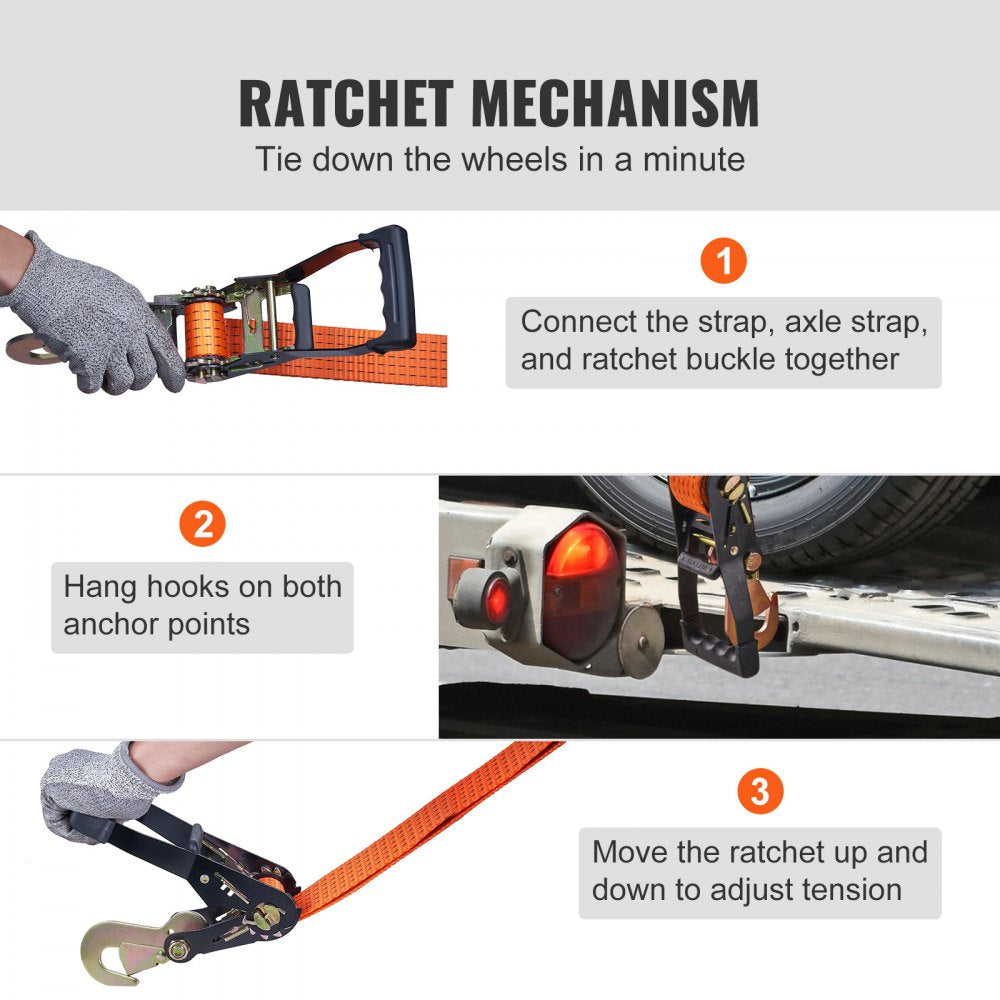 RATCHET MECHANISM

Tie down the wheels in a minute

1

Connect the strap, axle strap, and ratchet buckle together

2

Hang hooks on both anchor points

3

Move the ratchet up and down to adjust tension