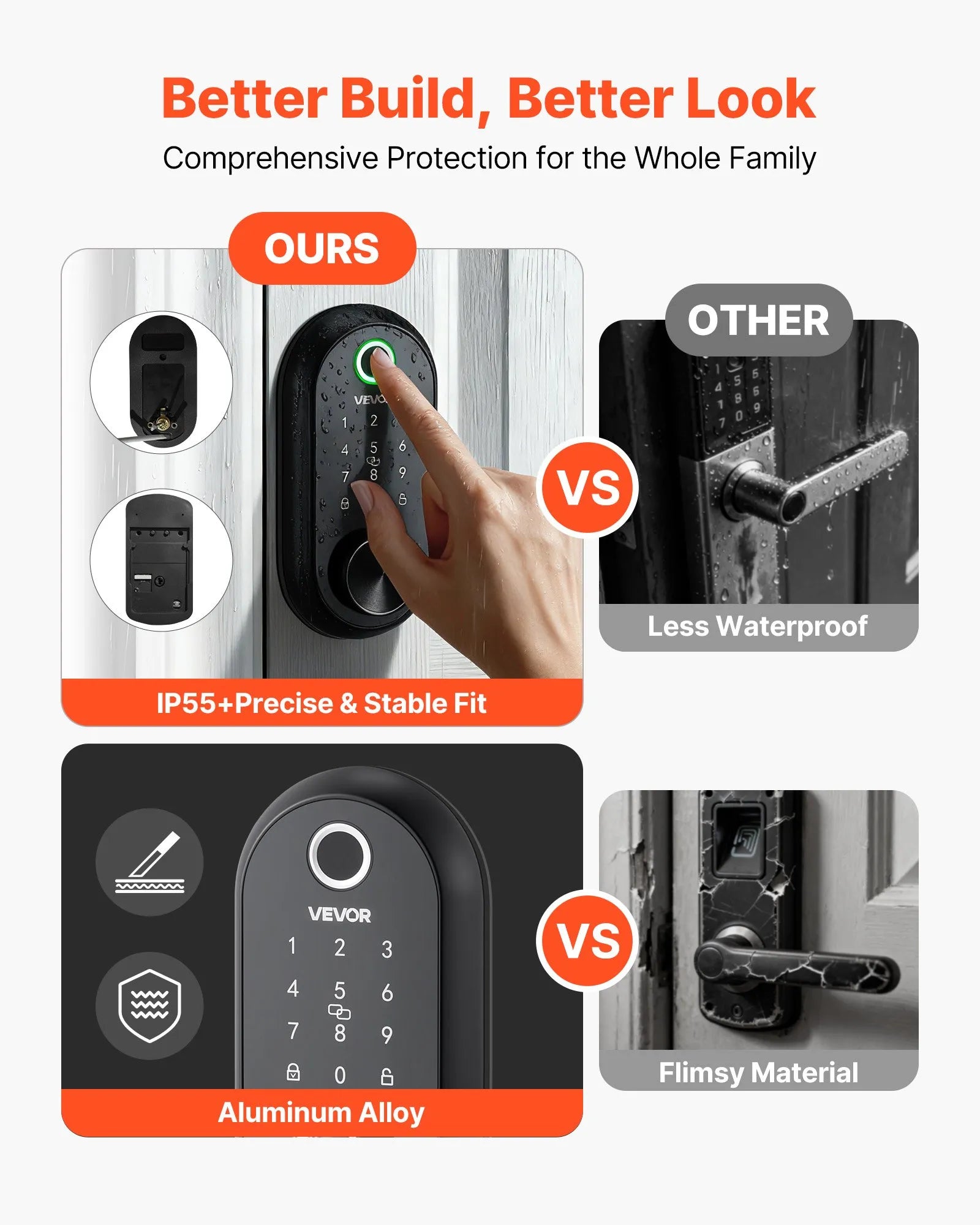 Better Build, Better Look

Comprehensive Protection for the Whole Family

OURS

VEVO

1 2

4 5 6

7 8 9

IP55+Precise & Stable Fit

VS

OTHER

Less Waterproof

VEVOR

1 2 3

4 5 6

7 8 9

0

Aluminum Alloy

VS

Flimsy Material