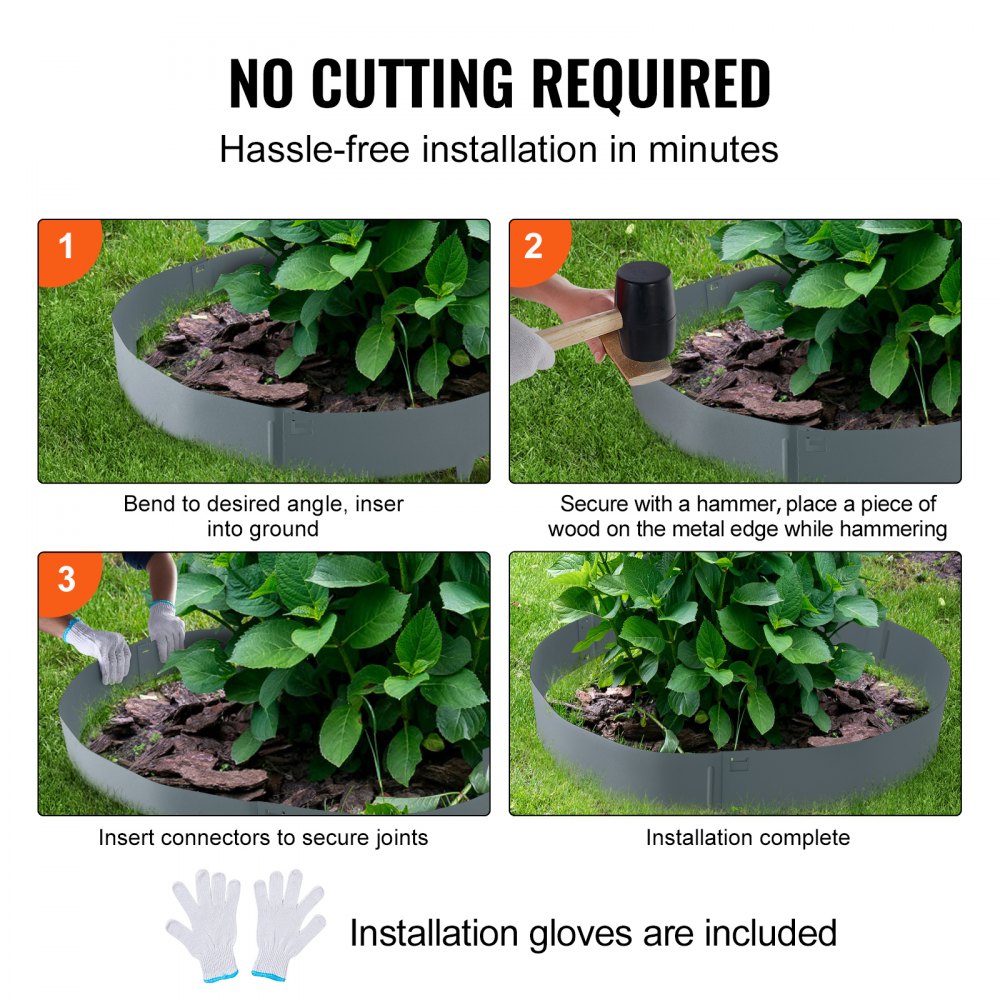 NO CUTTING REQUIRED

Hassle-free installation in minutes

1

Bend to desired angle, inser into ground

2

Secure with a hammer, place a piece of wood on the metal edge while hammering

3

Insert connectors to secure joints

Installation complete

Installation gloves are included