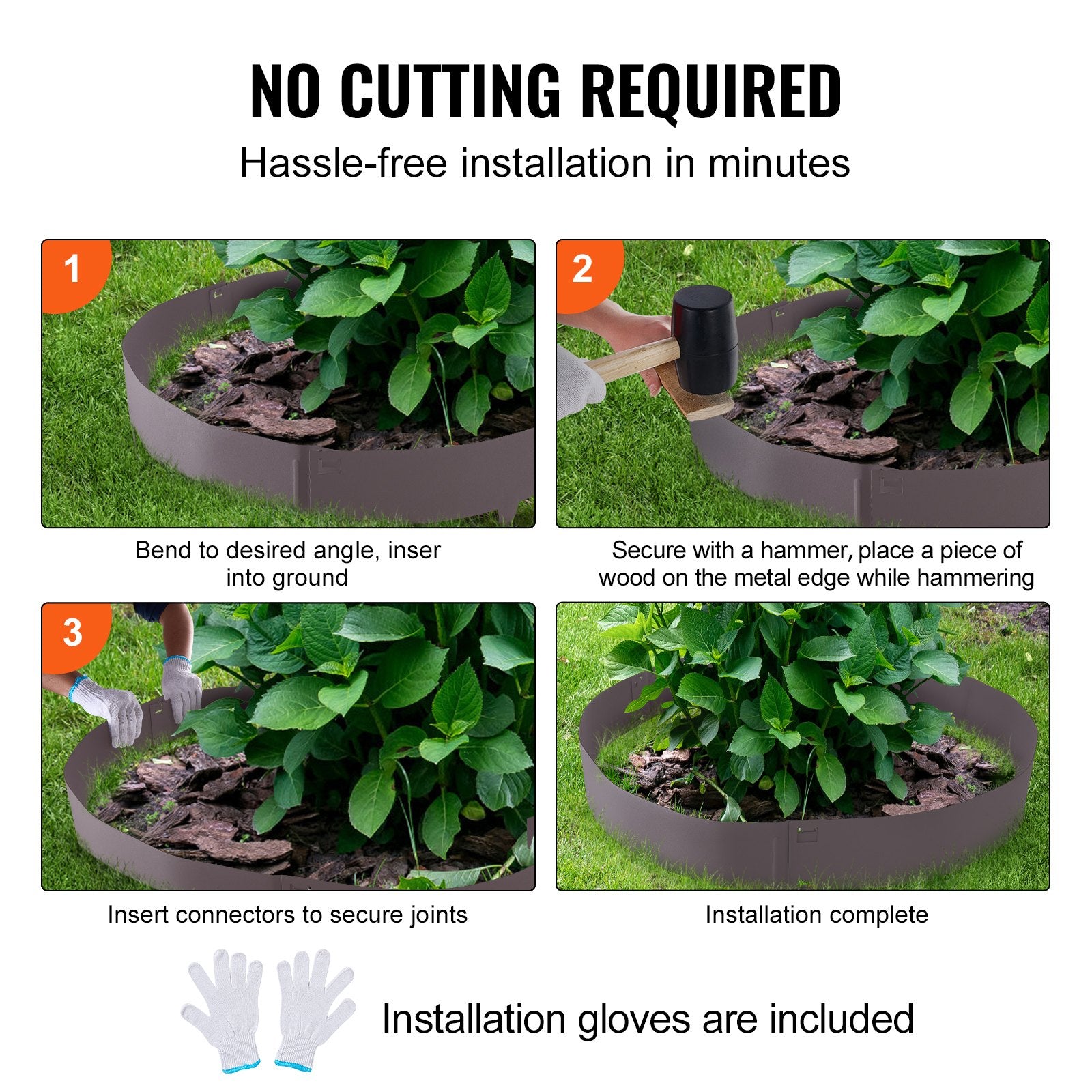 NO CUTTING REQUIRED

Hassle-free installation in minutes

1

Bend to desired angle, inser into ground

2

Secure with a hammer, place a piece of wood on the metal edge while hammering

3

Insert connectors to secure joints

Installation complete

Installation gloves are included