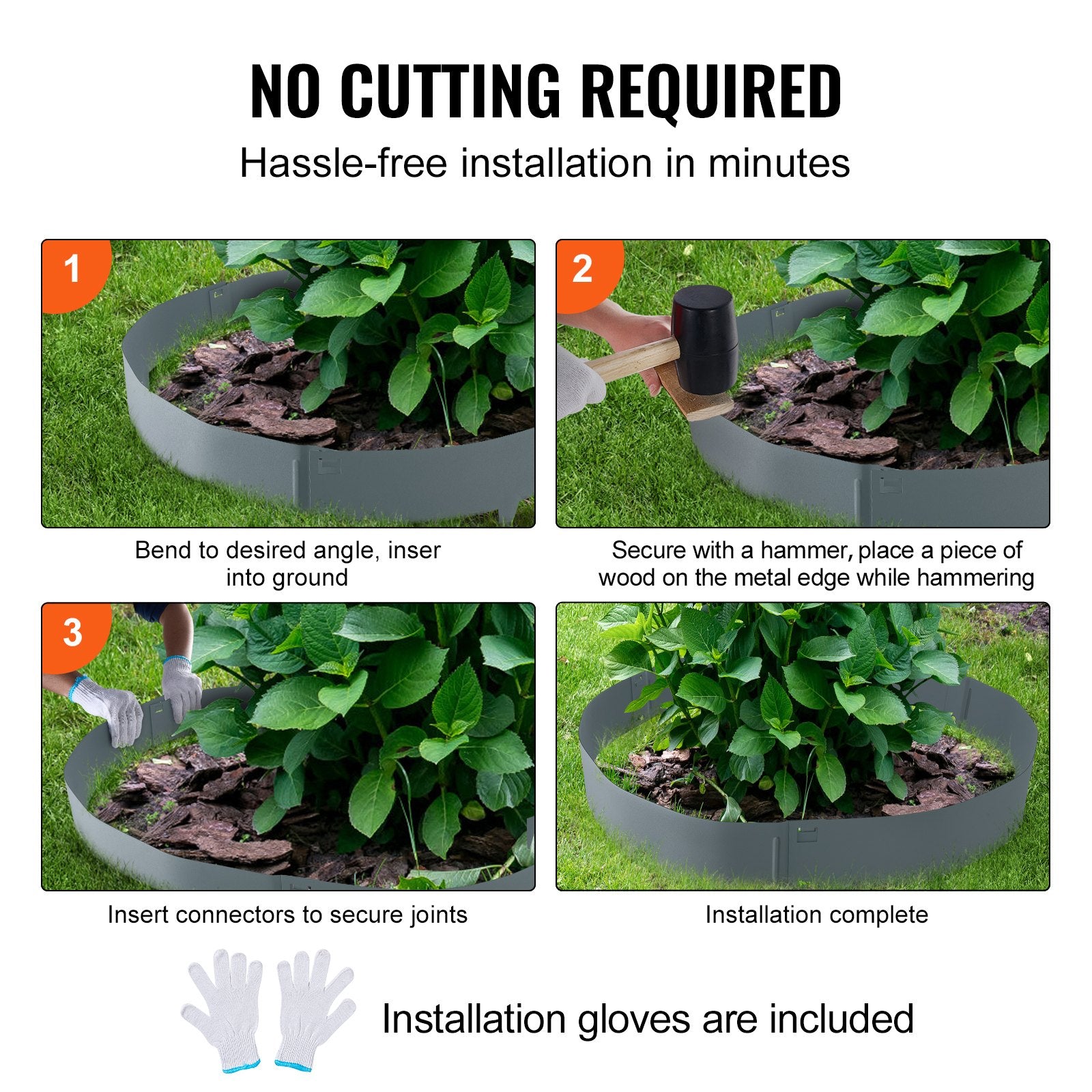 NO CUTTING REQUIRED

Hassle-free installation in minutes

1

Bend to desired angle, inser into ground

2

Secure with a hammer, place a piece of wood on the metal edge while hammering

3

Insert connectors to secure joints

Installation complete

Installation gloves are included