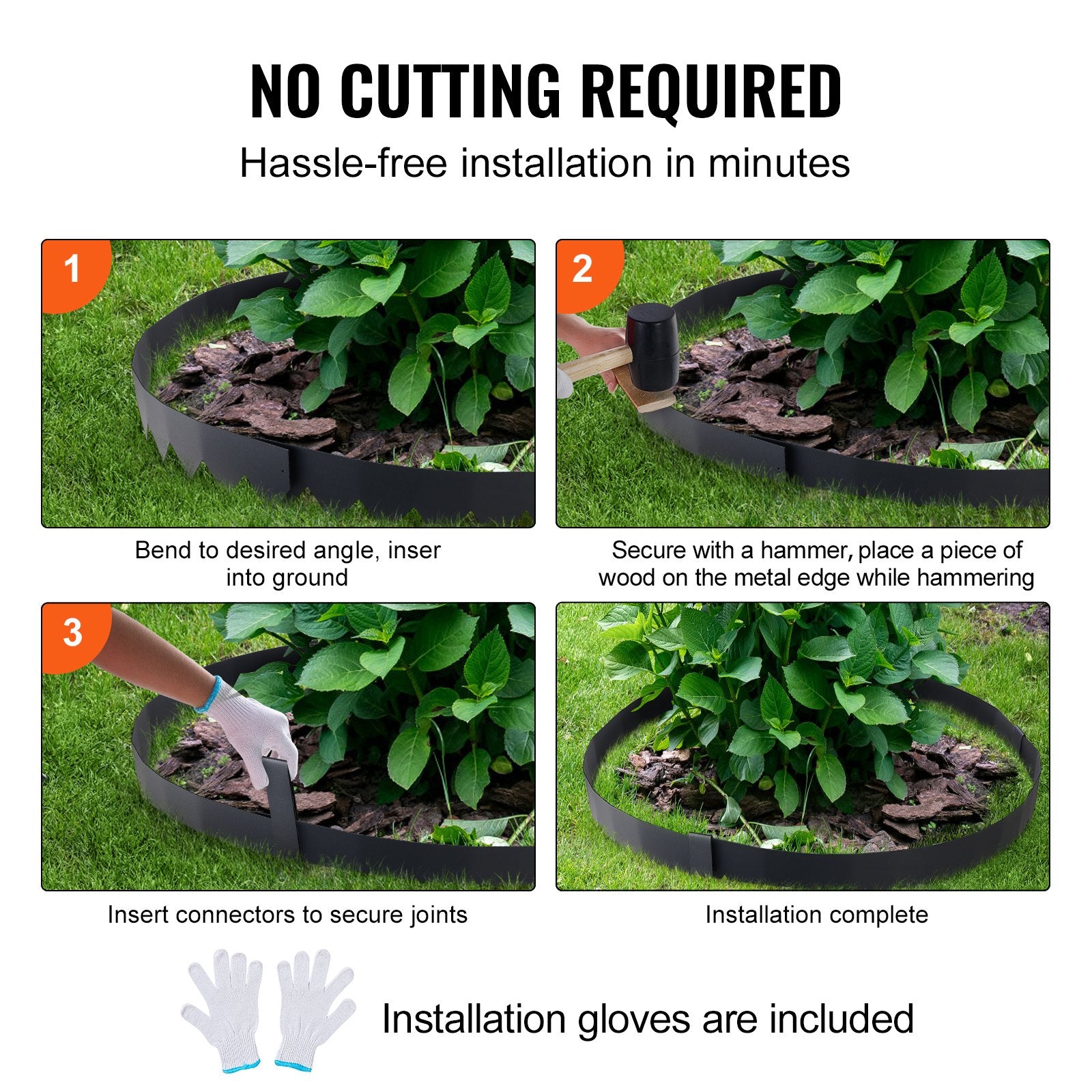 NO CUTTING REQUIRED

Hassle-free installation in minutes

1

Bend to desired angle, inser into ground

2

Secure with a hammer, place a piece of wood on the metal edge while hammering

3

Insert connectors to secure joints

Installation complete

Installation gloves are included