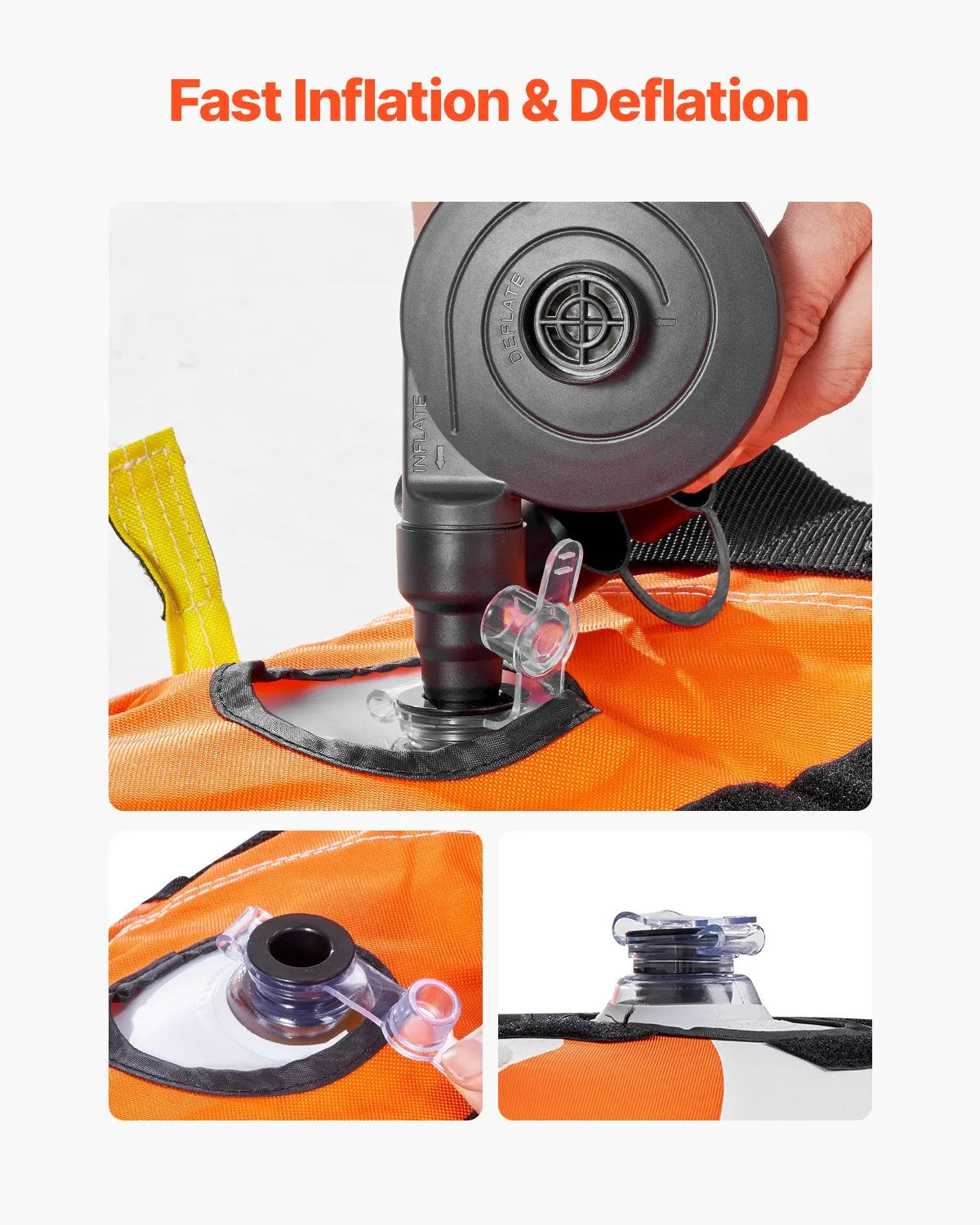 Fast Inflation & Deflation

DEFLATE

INFLATE