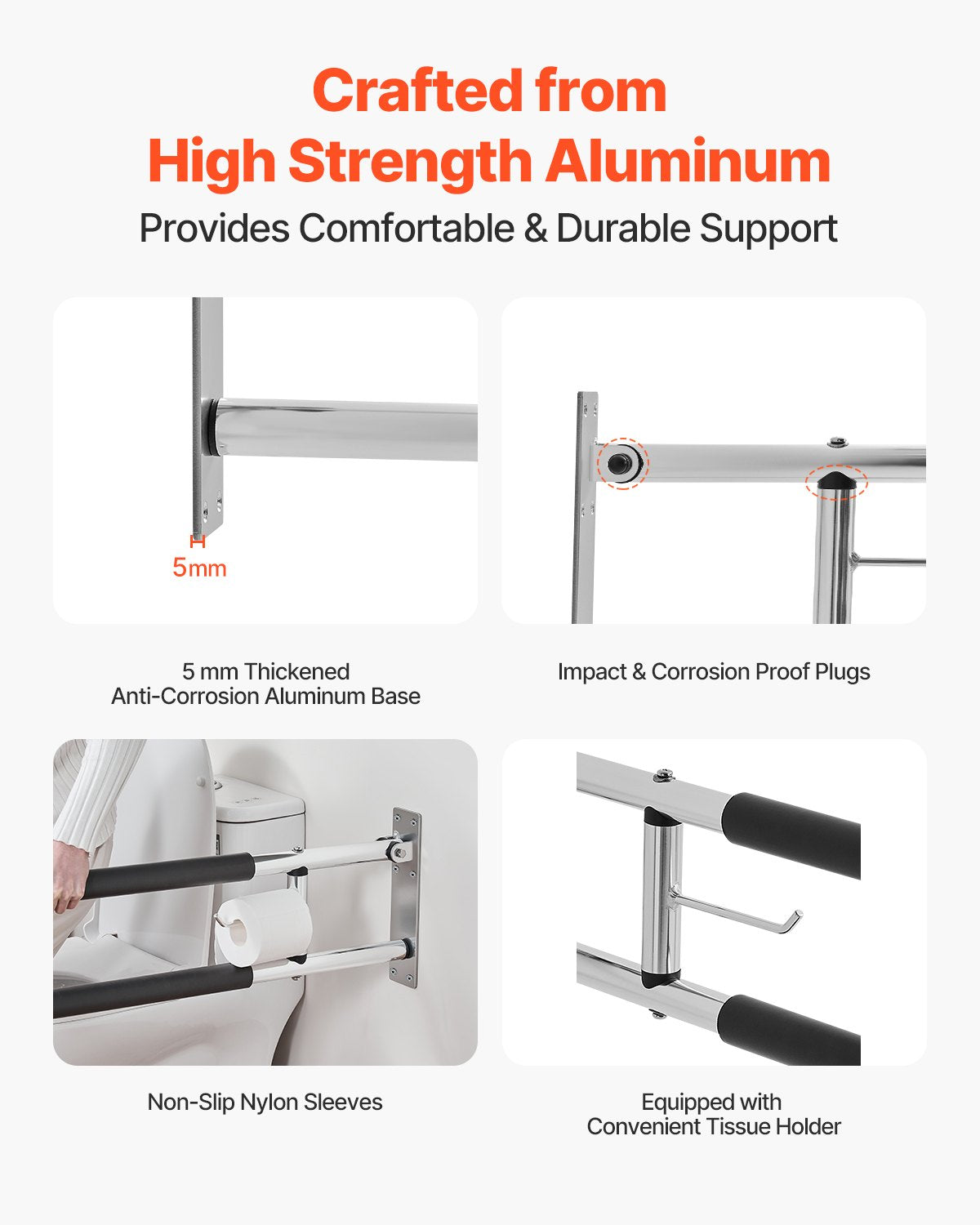 Crafted from
High Strength Aluminum

Provides Comfortable & Durable Support

5mm

5 mm Thickened
Anti-Corrosion Aluminum Base

Impact & Corrosion Proof Plugs

Non-Slip Nylon Sleeves

Equipped with
Convenient Tissue Holder