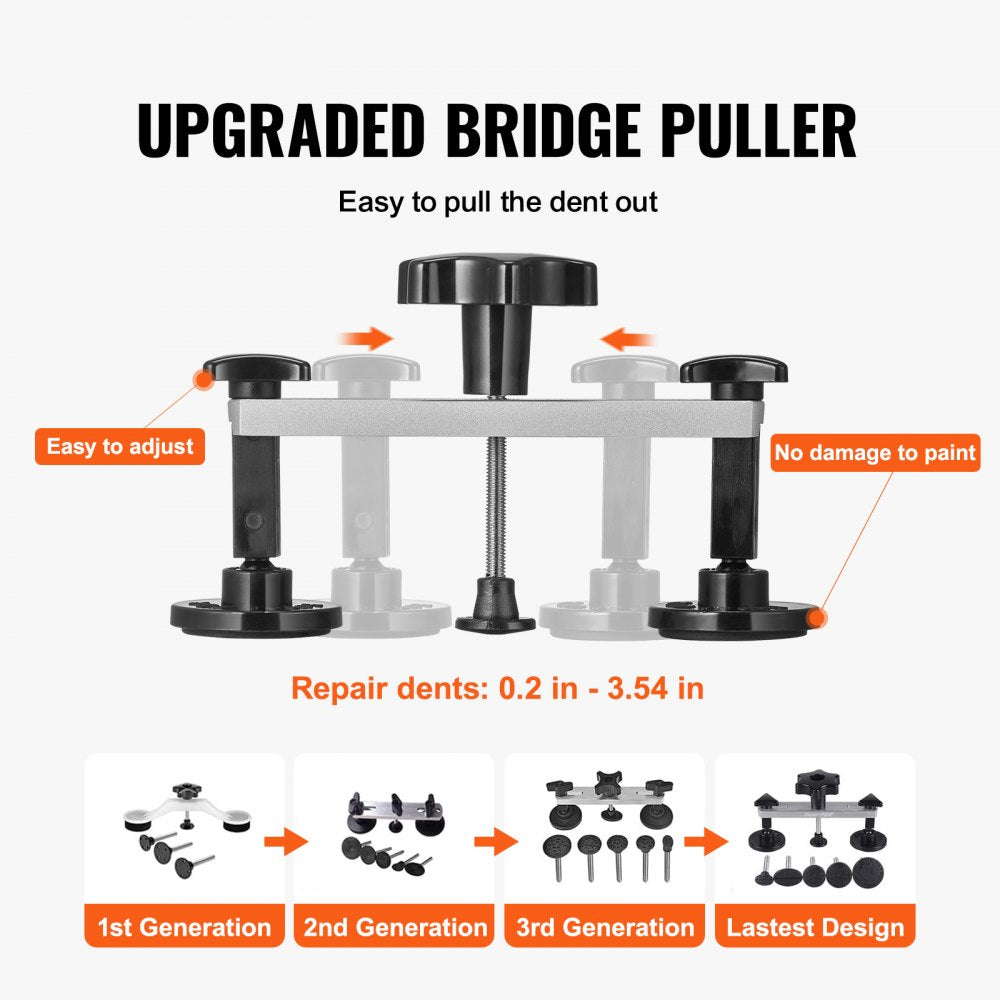 UPGRADED BRIDGE PULLER

Easy to pull the dent out

Easy to adjust

No damage to paint

Repair dents: 0.2 in - 3.54 in

1st Generation

2nd Generation

3rd Generation

Lastest Design