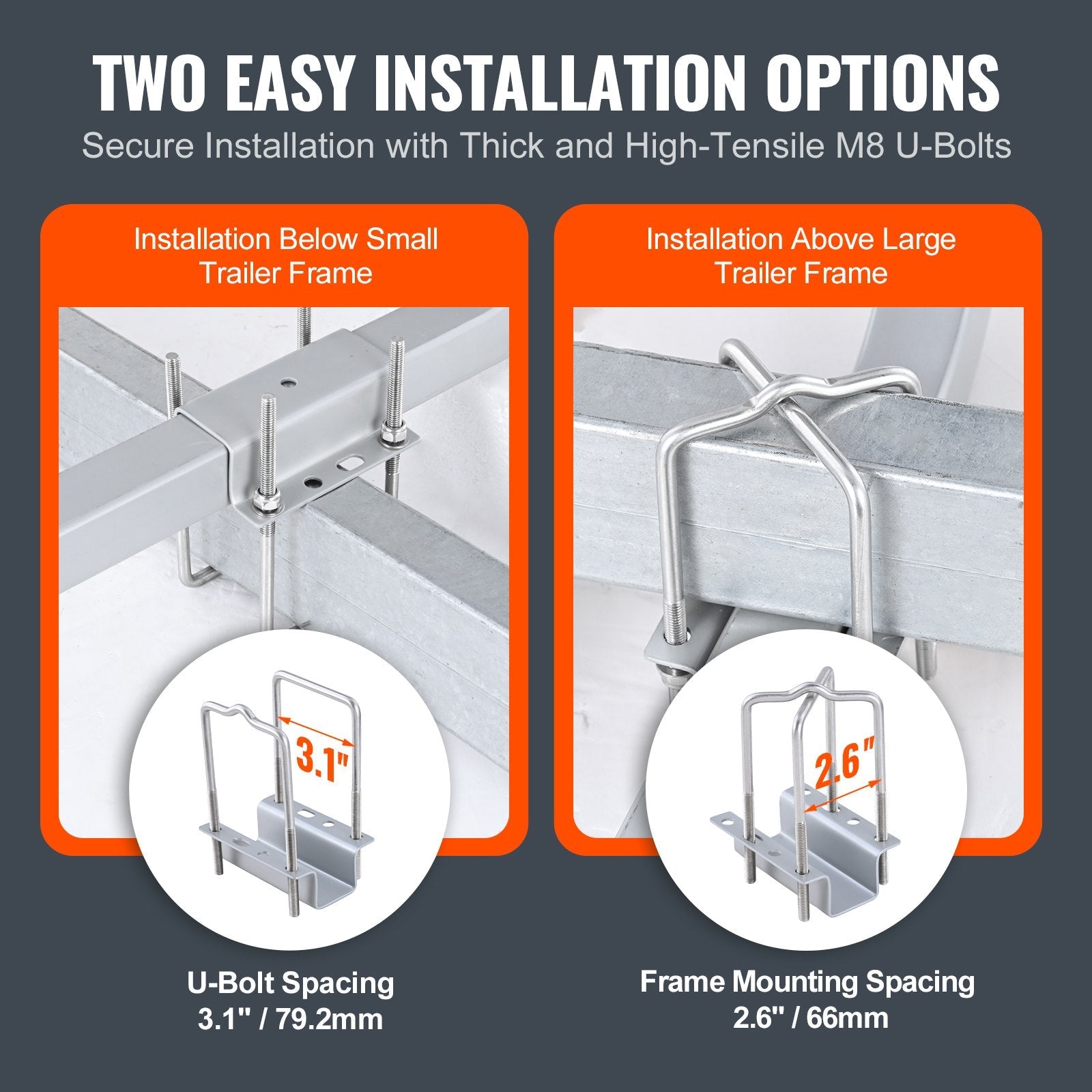 TWO EASY INSTALLATION OPTIONS

Secure Installation with Thick and High-Tensile M8 U-Bolts

Installation Below Small Trailer Frame

3.1"

U-Bolt Spacing
3.1" / 79.2mm

Installation Above Large Trailer Frame

2.6"

Frame Mounting Spacing
2.6" / 66mm