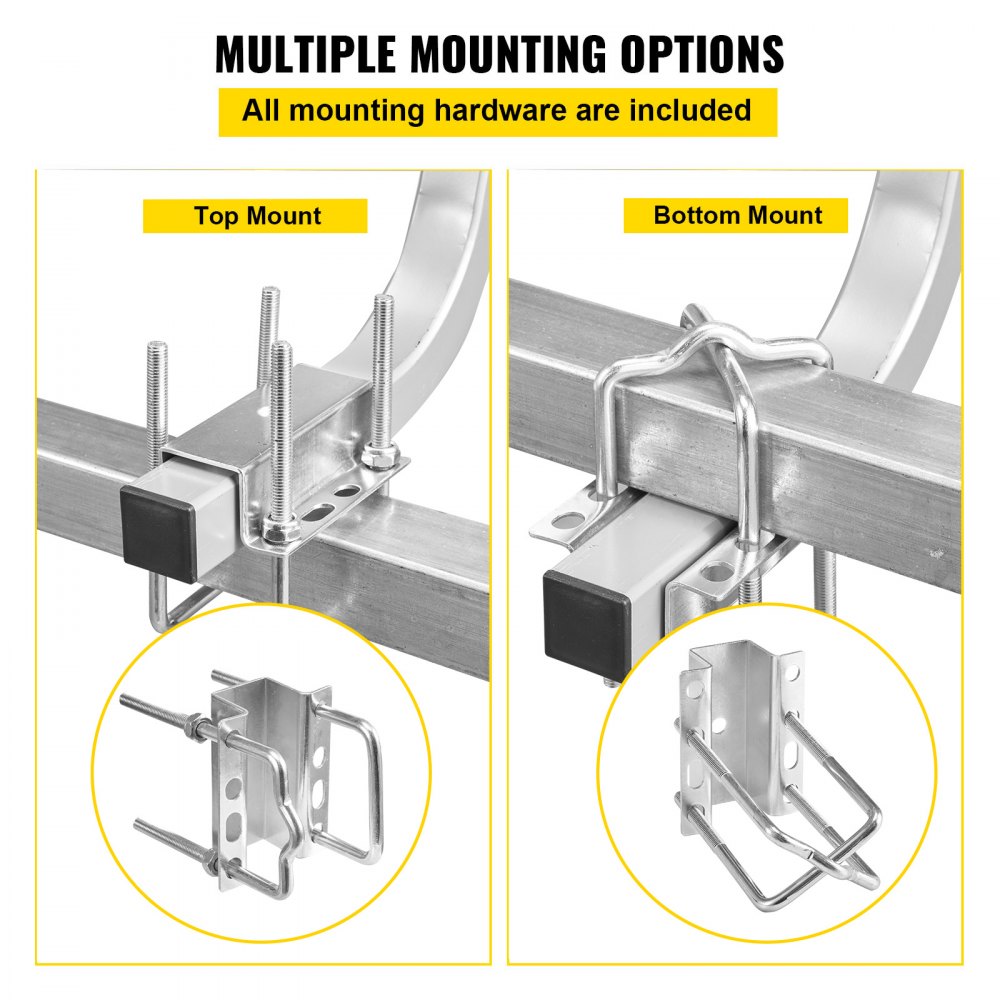 MULTIPLE MOUNTING OPTIONS

All mounting hardware are included

Top Mount

Bottom Mount