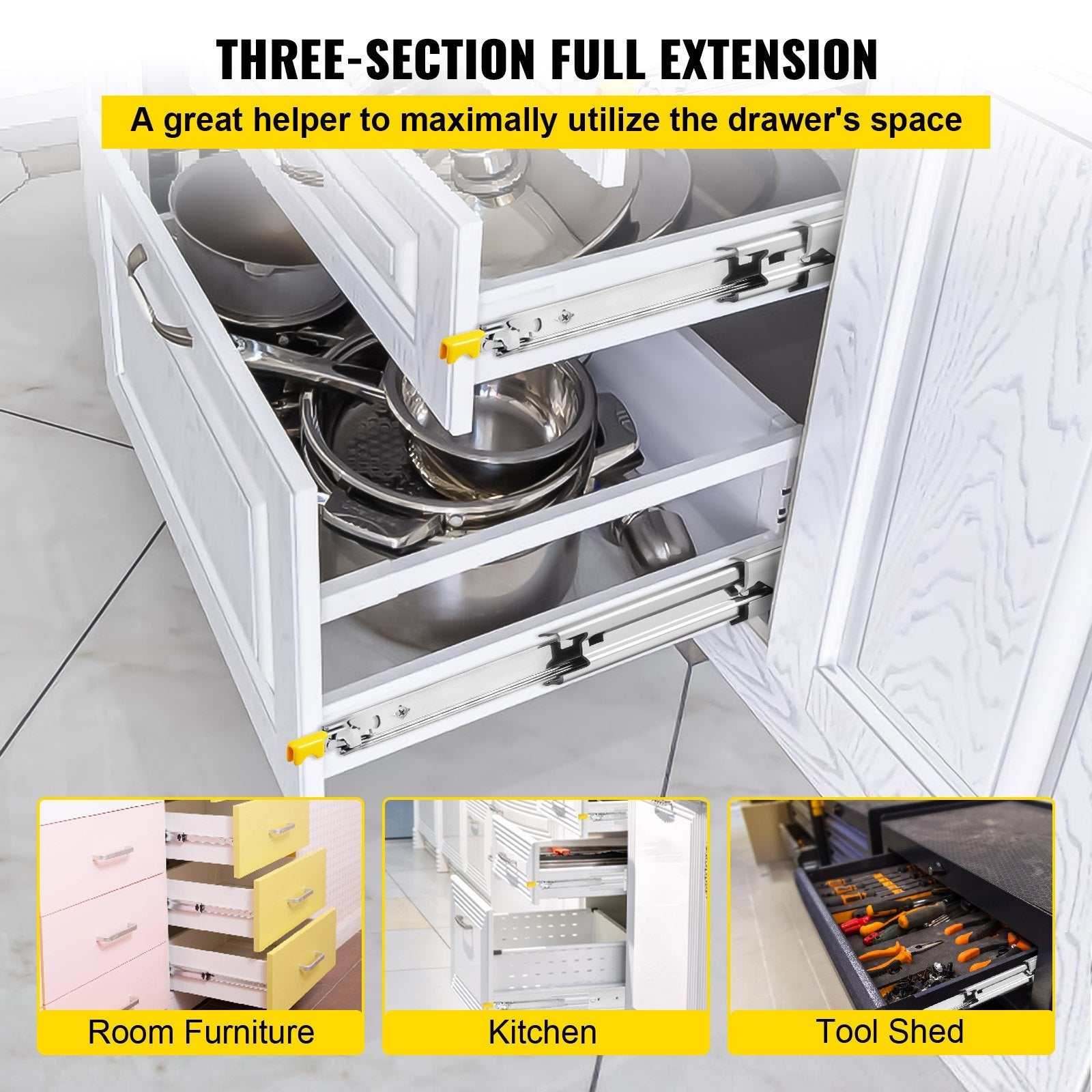 THREE-SECTION FULL EXTENSION

A great helper to maximally utilize the drawer's space

Room Furniture

Kitchen

Tool Shed