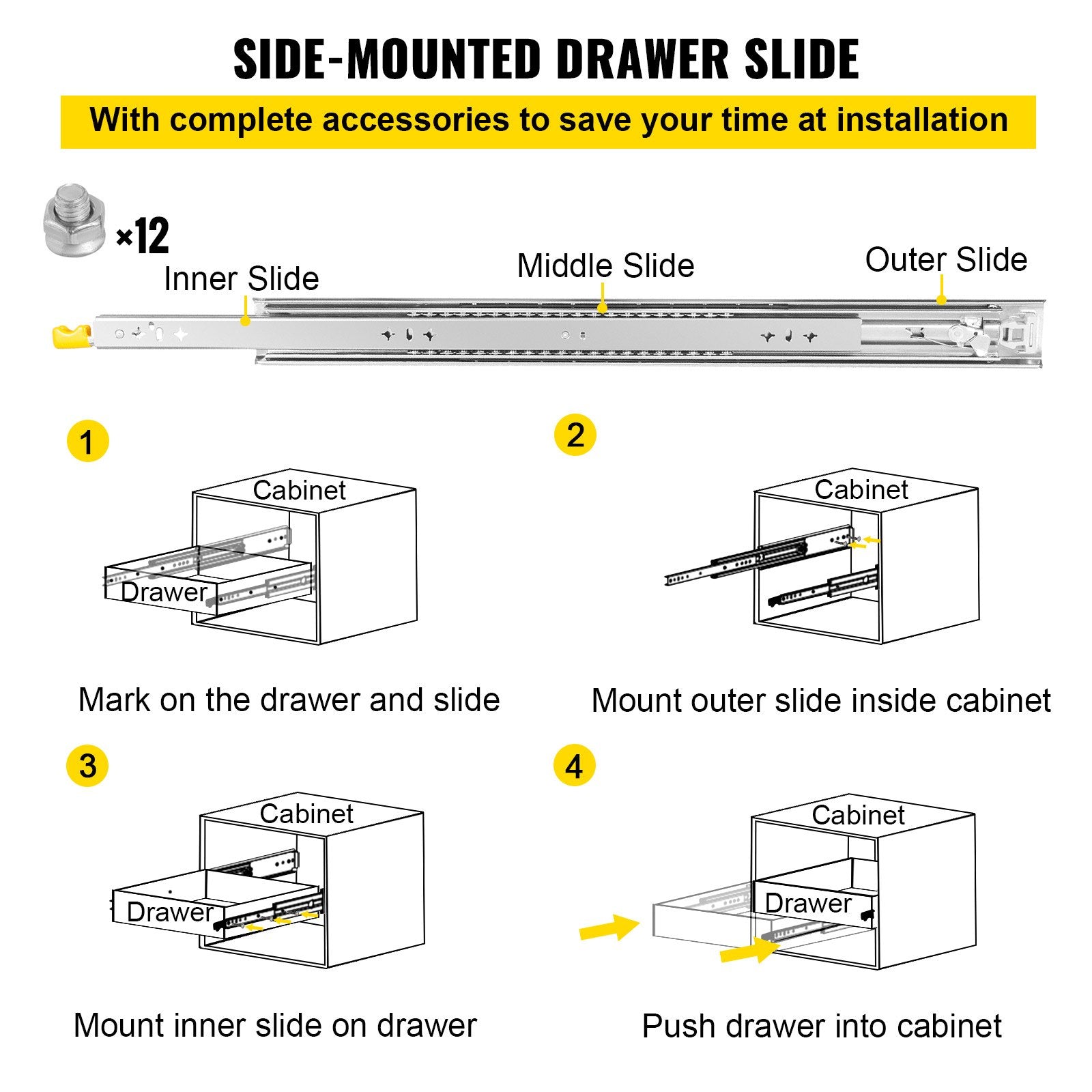 SIDE-MOUNTED DRAWER SLIDE

With complete accessories to save your time at installation

×12

Inner Slide

Middle Slide

Outer Slide

1

Cabinet

Drawer

Mark on the drawer and slide

2

Cabinet

Mount outer slide inside cabinet

3

Cabinet

Drawer

Mount inner slide on drawer

4

Cabinet

Drawer

Push drawer into cabinet