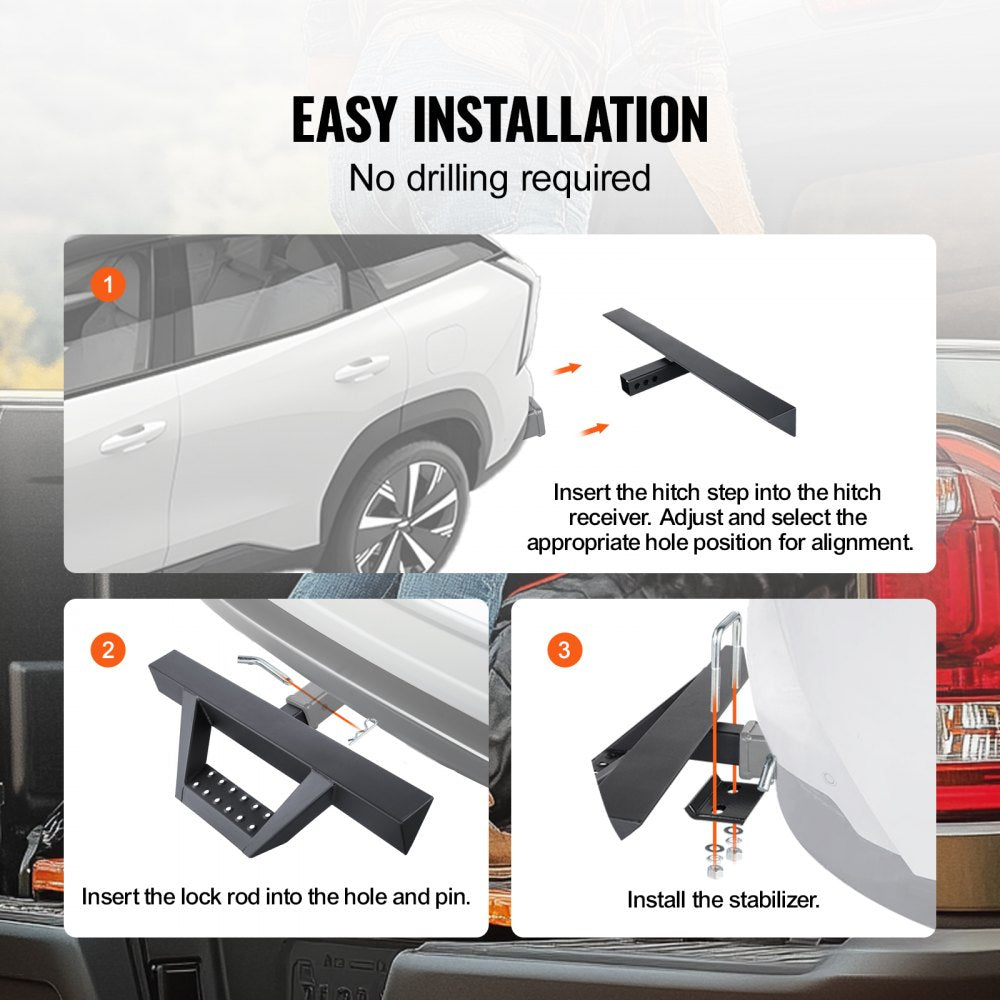 EASY INSTALLATION
No drilling required

1

Insert the hitch step into the hitch receiver. Adjust and select the appropriate hole position for alignment.

2

Insert the lock rod into the hole and pin.

3

Install the stabilizer.