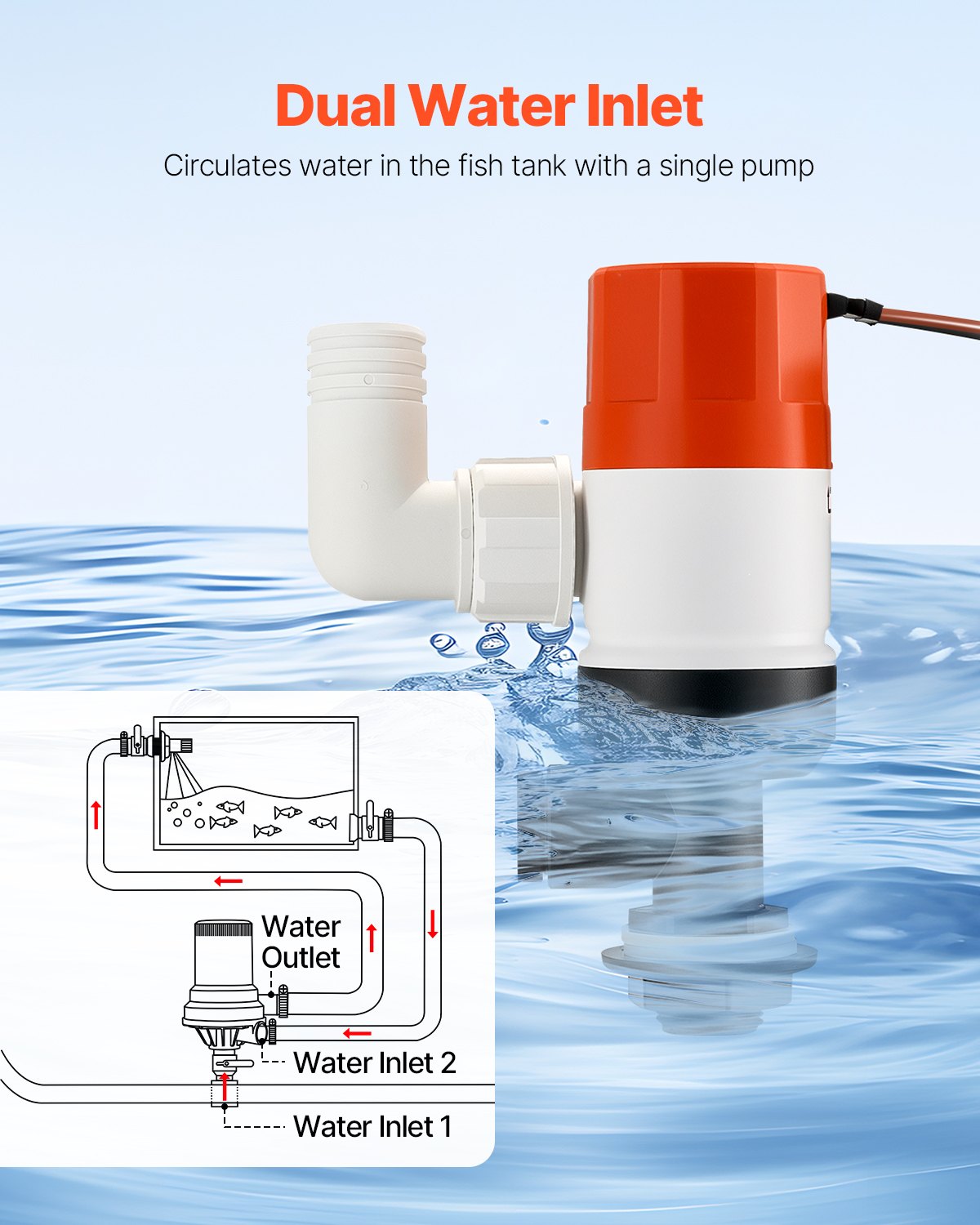 Dual Water Inlet

Circulates water in the fish tank with a single pump

Water Outlet

Water Inlet 2

Water Inlet 1