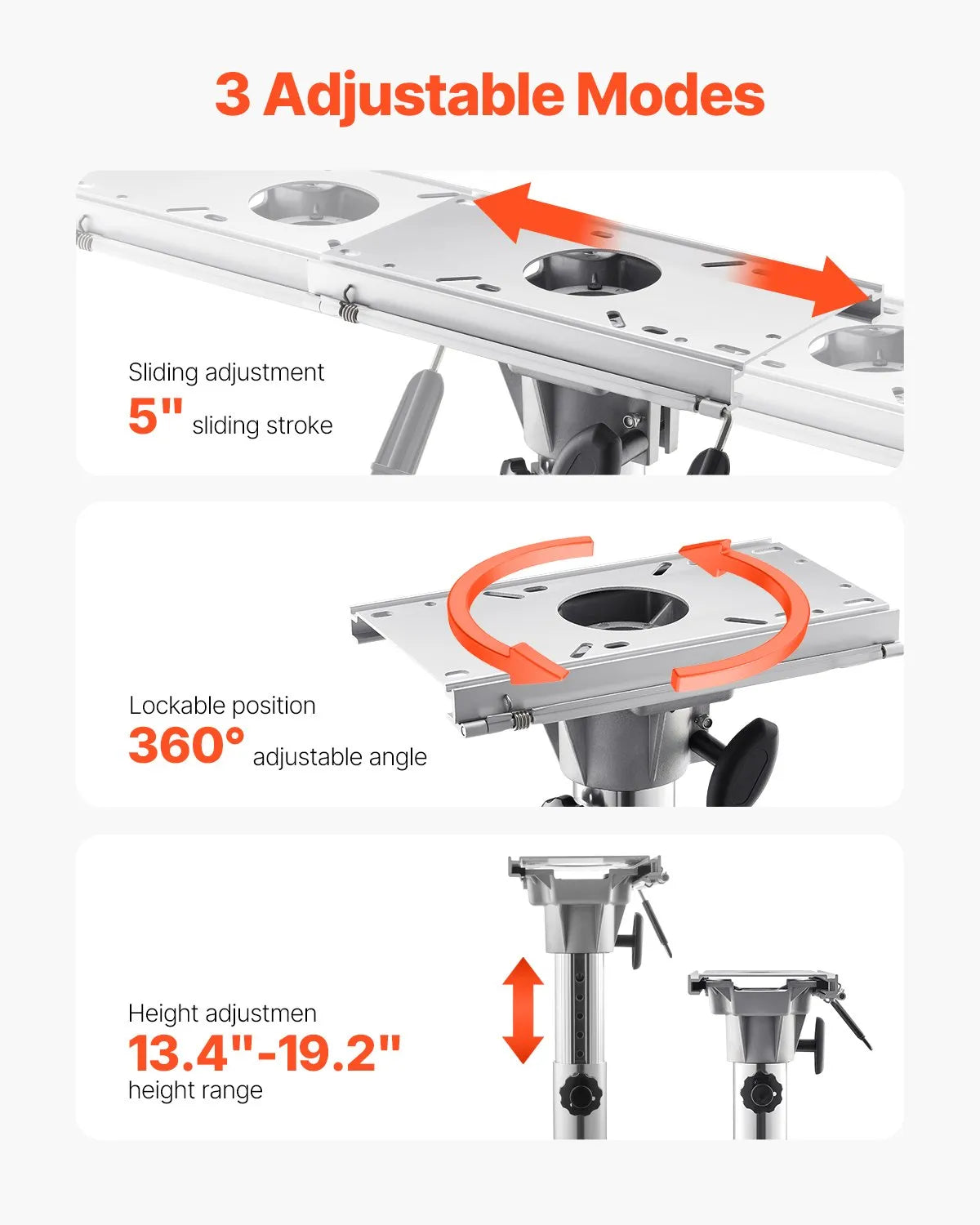 3 Adjustable Modes

Sliding adjustment
5" sliding stroke

Lockable position
360° adjustable angle

Height adjustmen
13.4"-19.2"
height range