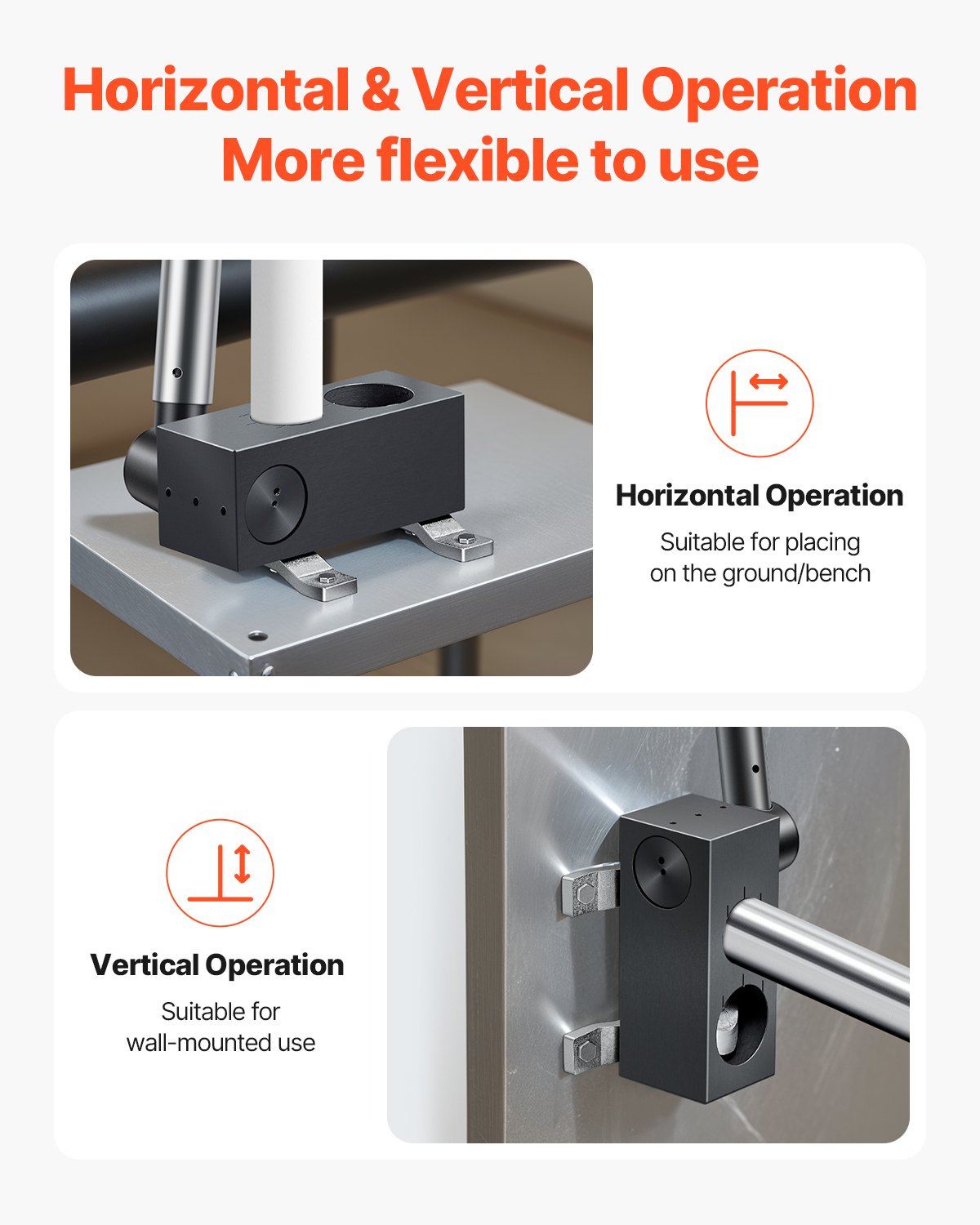 Horizontal & Vertical Operation
More flexible to use

Horizontal Operation

Suitable for placing on the ground/bench

Vertical Operation

Suitable for wall-mounted use