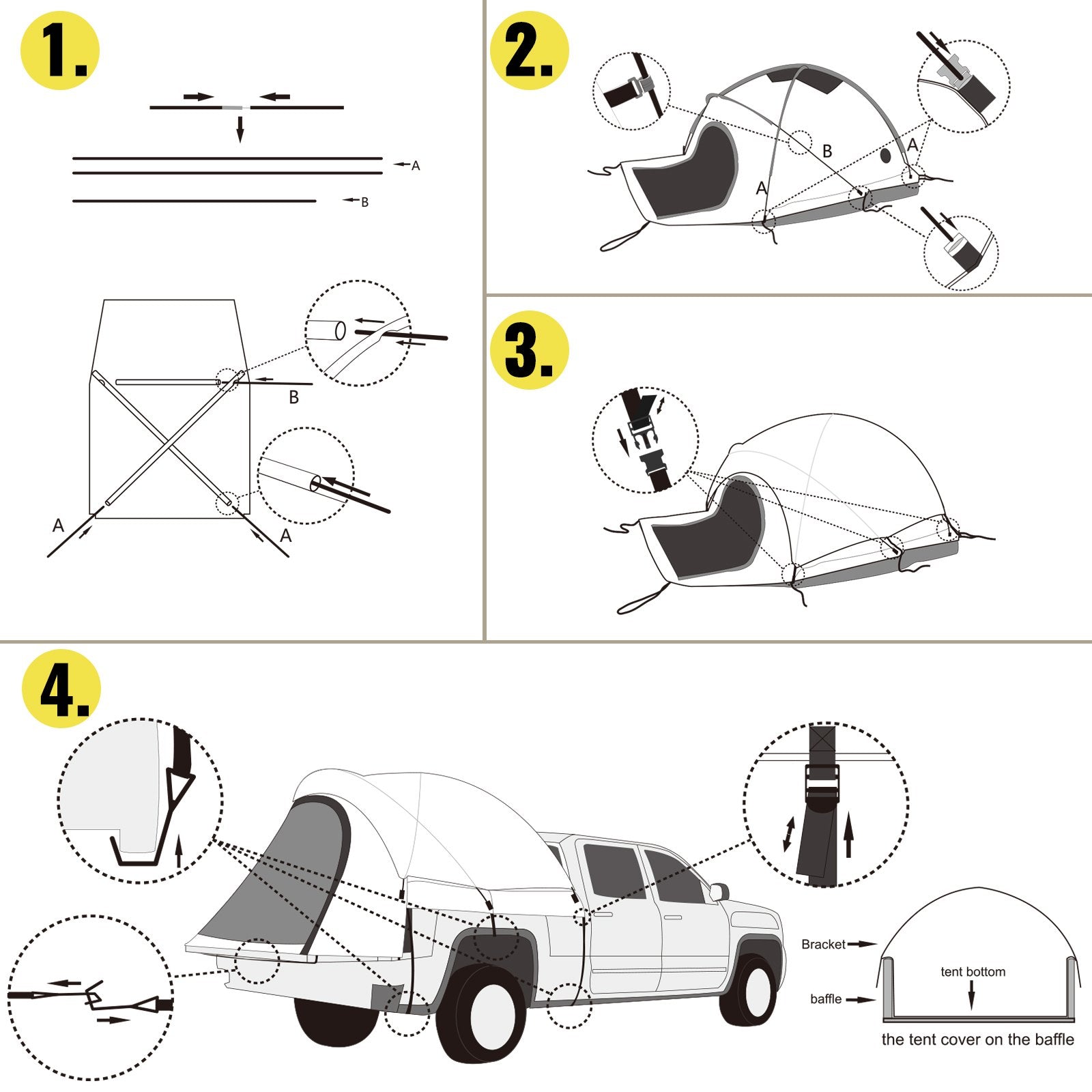 1.

A

B

B

A

A

2.

B

A

A

3.

4.

Bracket

tent bottom

baffle

the tent cover on the baffle