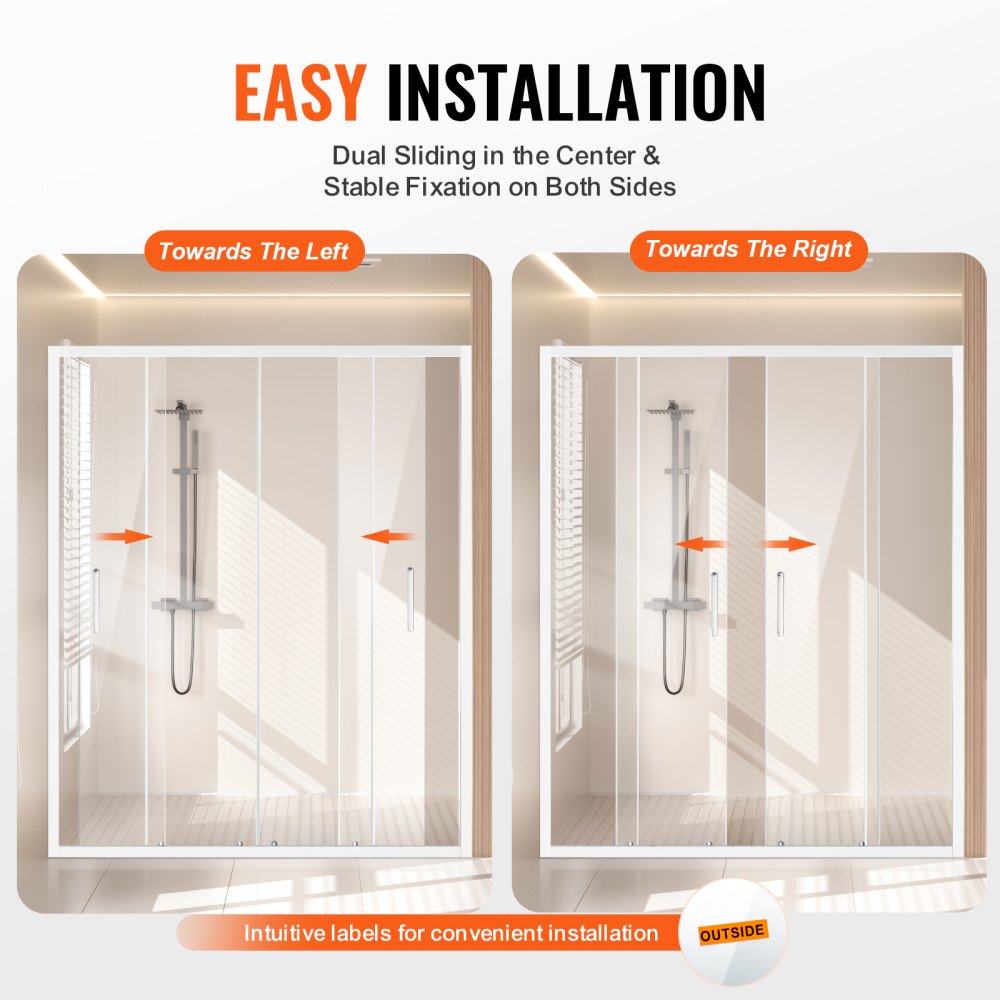 EASY INSTALLATION

Dual Sliding in the Center & Stable Fixation on Both Sides

Towards The Left

Towards The Right

Intuitive labels for convenient installation

OUTSIDE